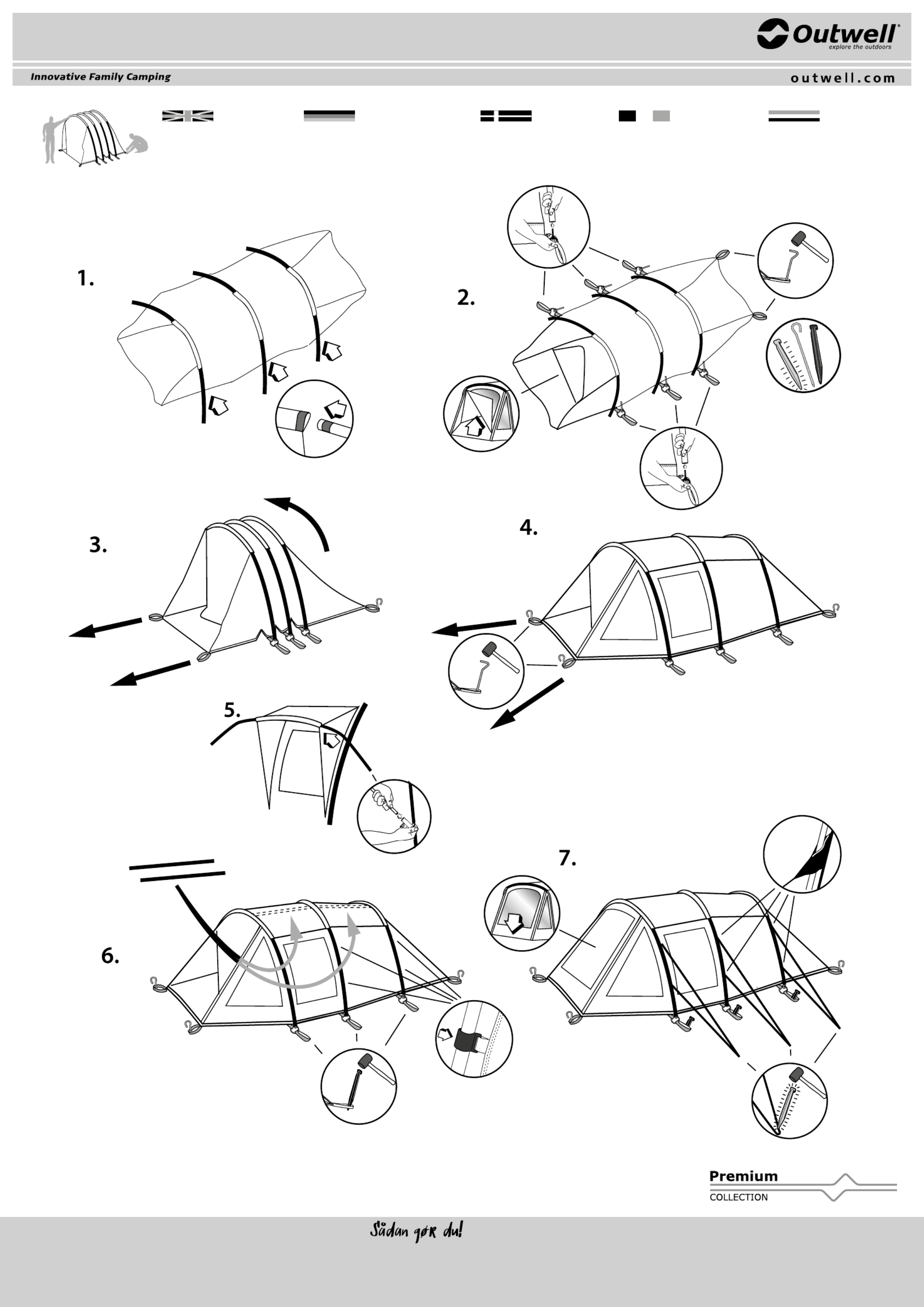 Outwell®
explore the outdoors

Innovative Family Camping

outwell.com

1.

2.

3.

4.

5.

6.

7.

Premium
COLLECTION

Sådan gør du!