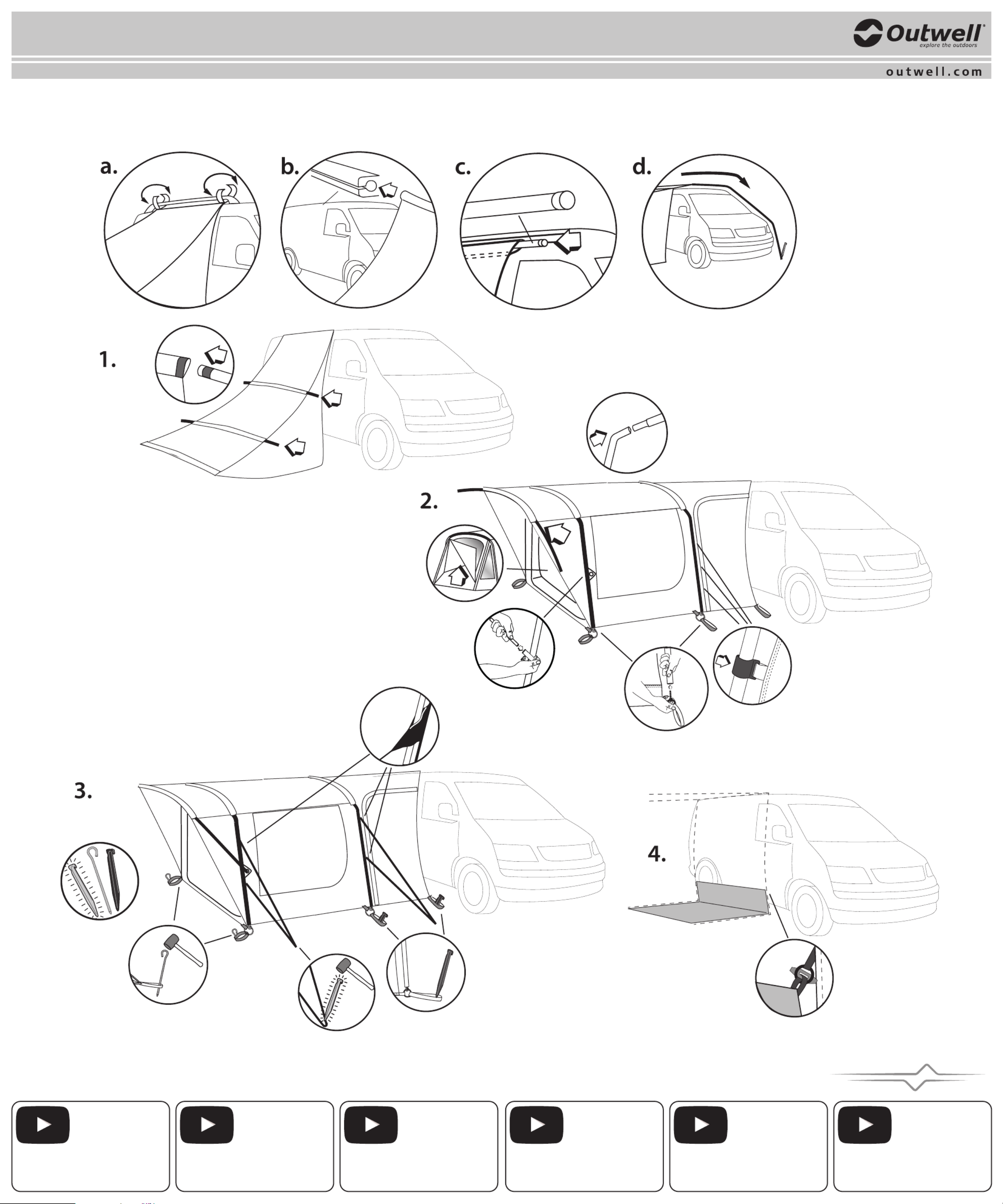 Outwell
explore the outdoors

outwell.com

a.

b.

c.

d.

1.

2.

3.

4.