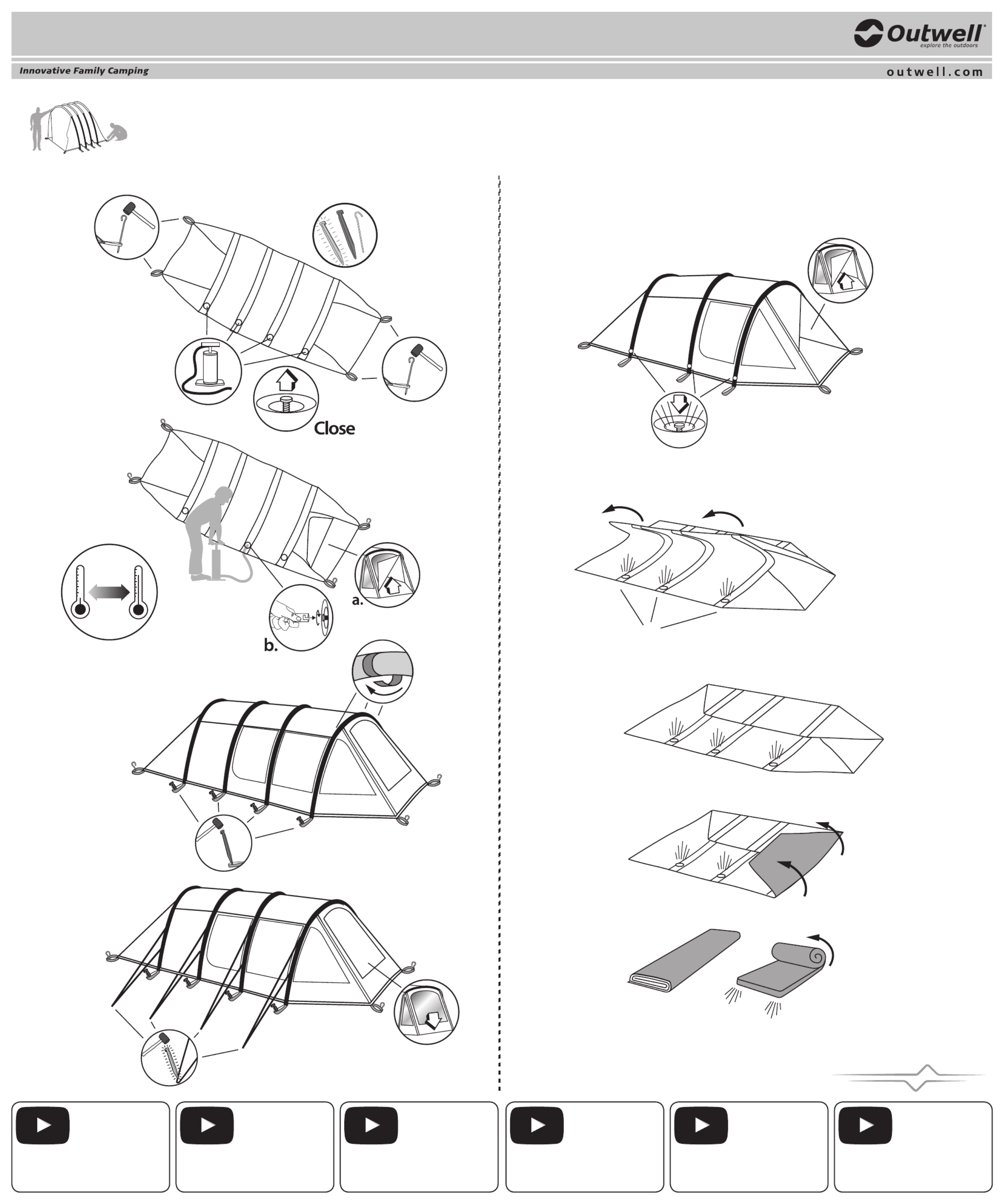 Outwell
explore the outdoors

Innovative Family Camping

outwell.com

Close

a.

b.