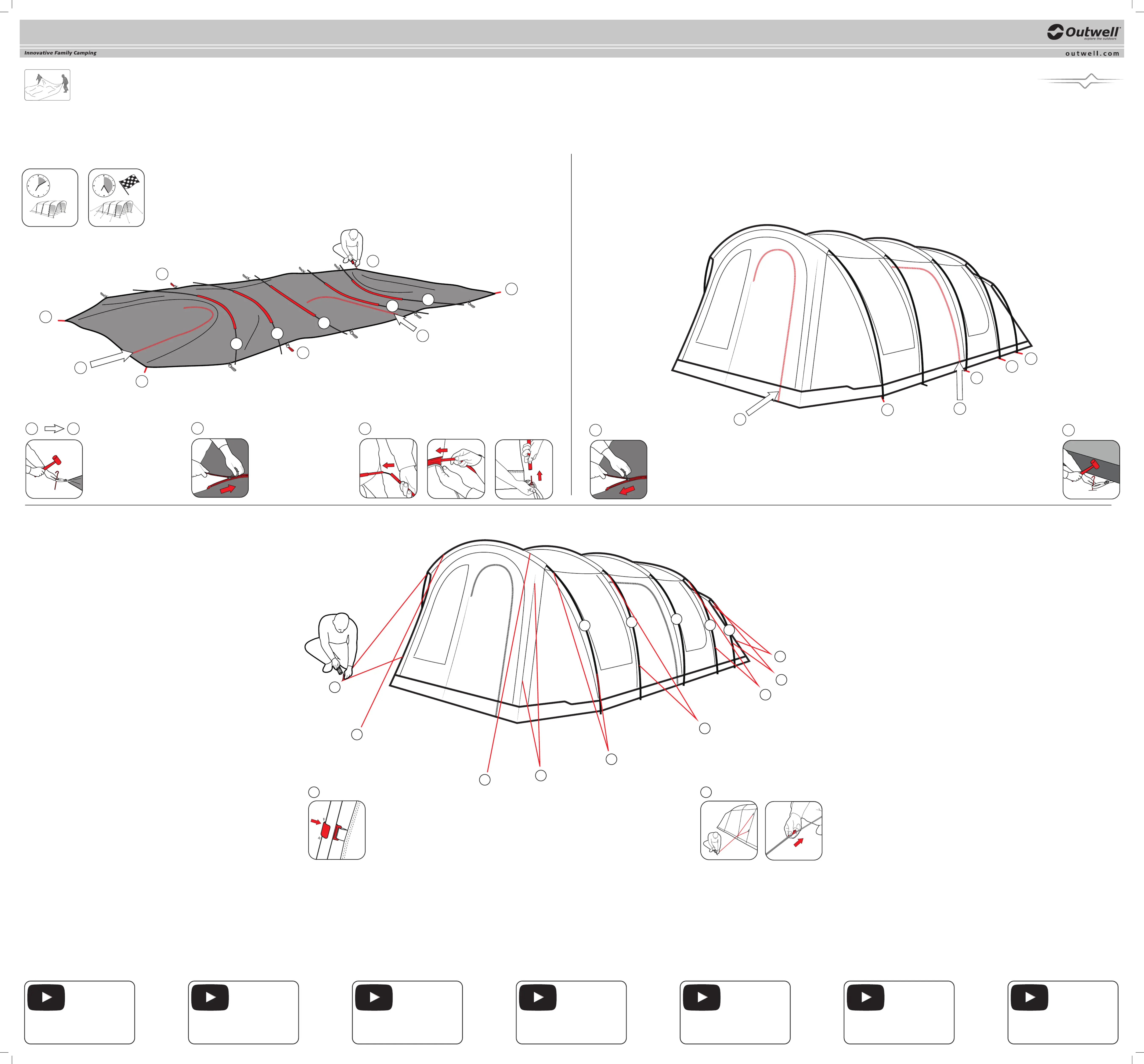 Outwell
explore the outdoors

Innovative Family Camping

outwell.com