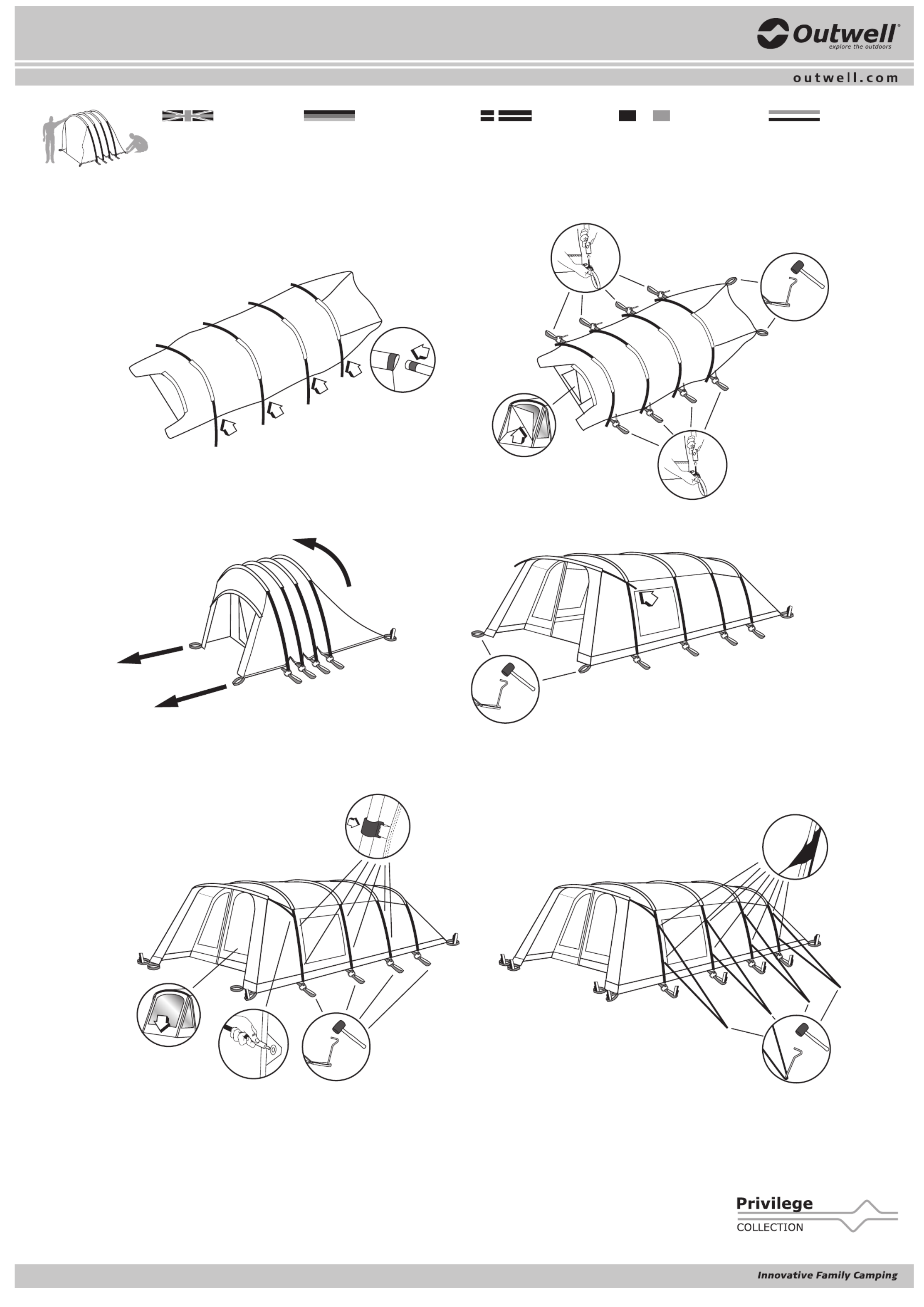 Outwell®
explore the outdoors

outwell.com

Privilege
COLLECTION

Innovative Family Camping