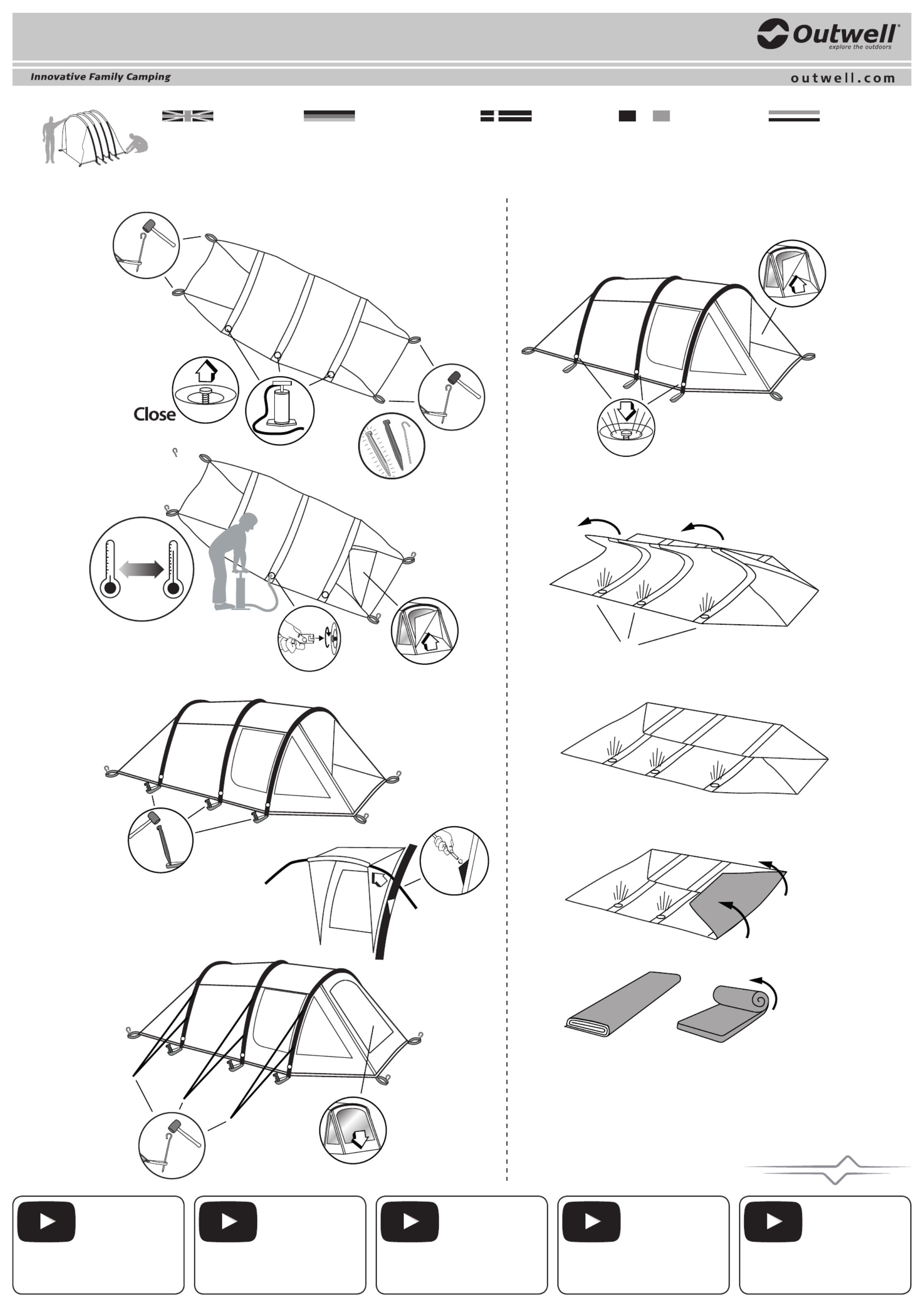 Outwell®
explore the outdoors

Innovative Family Camping

outwell.com

Close