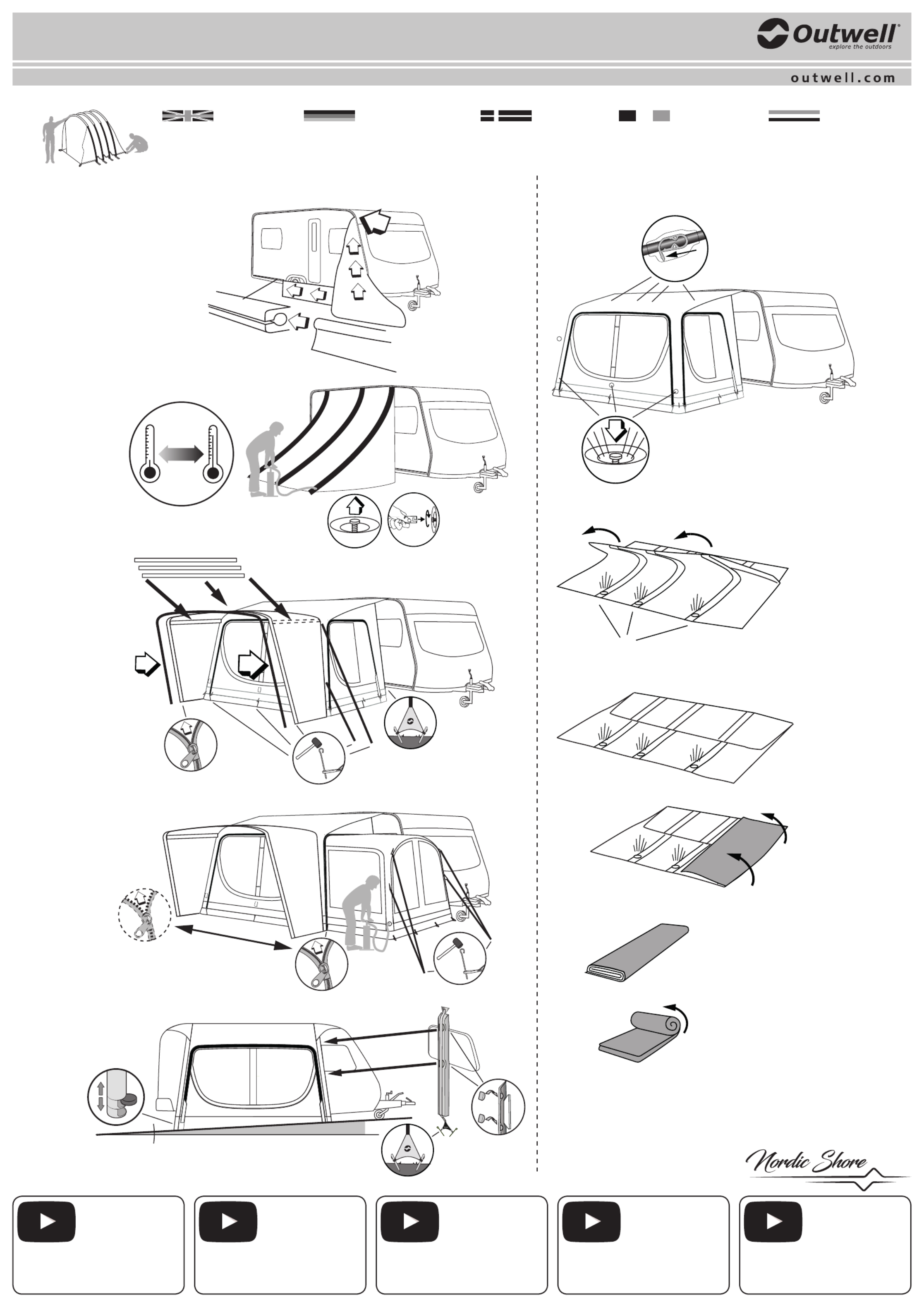 Outwell®
explore the outdoors

outwell.com

Nordic Shore