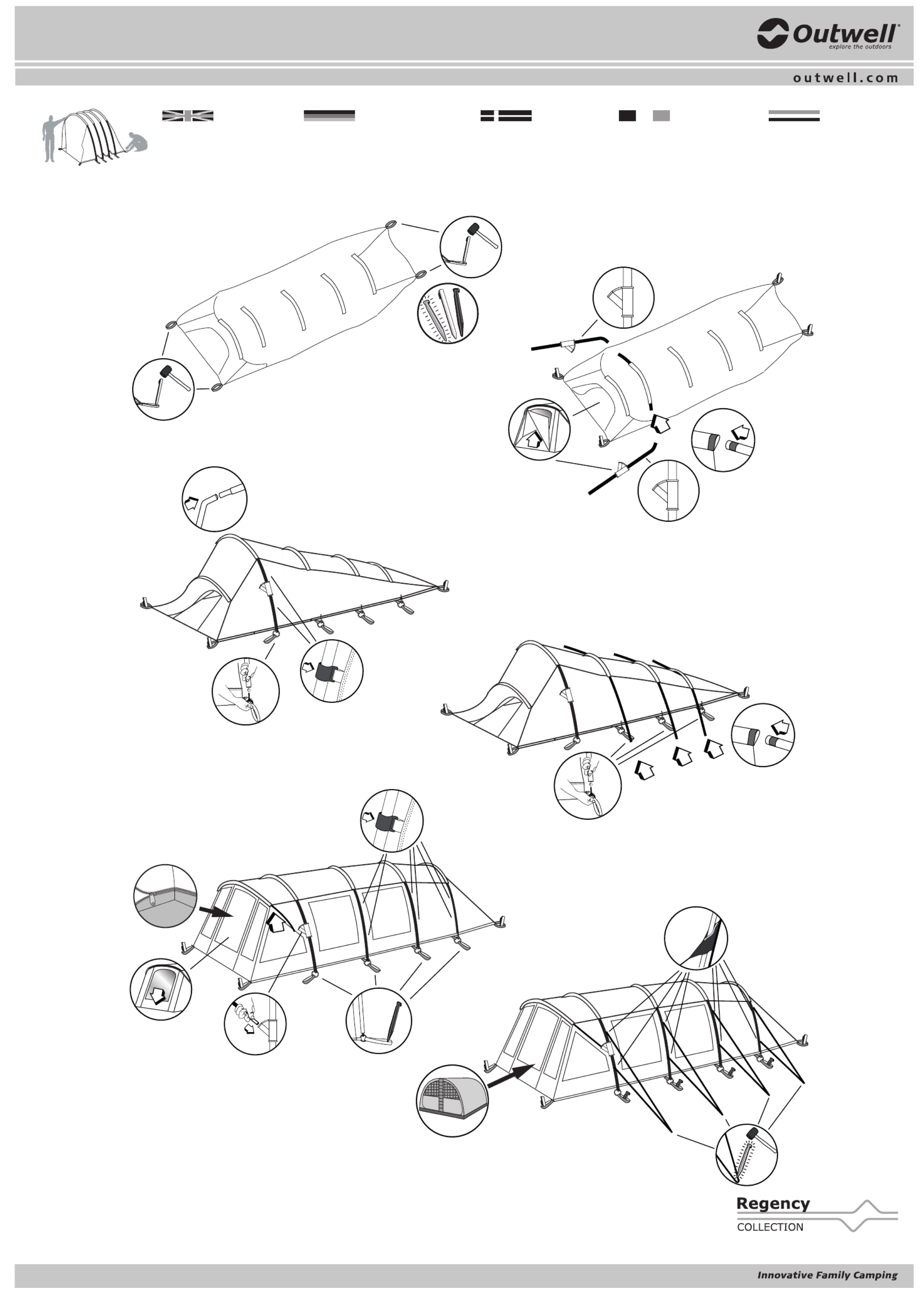 Outwell®
explore the outdoors

outwell.com

Regency
COLLECTION

Innovative Family Camping