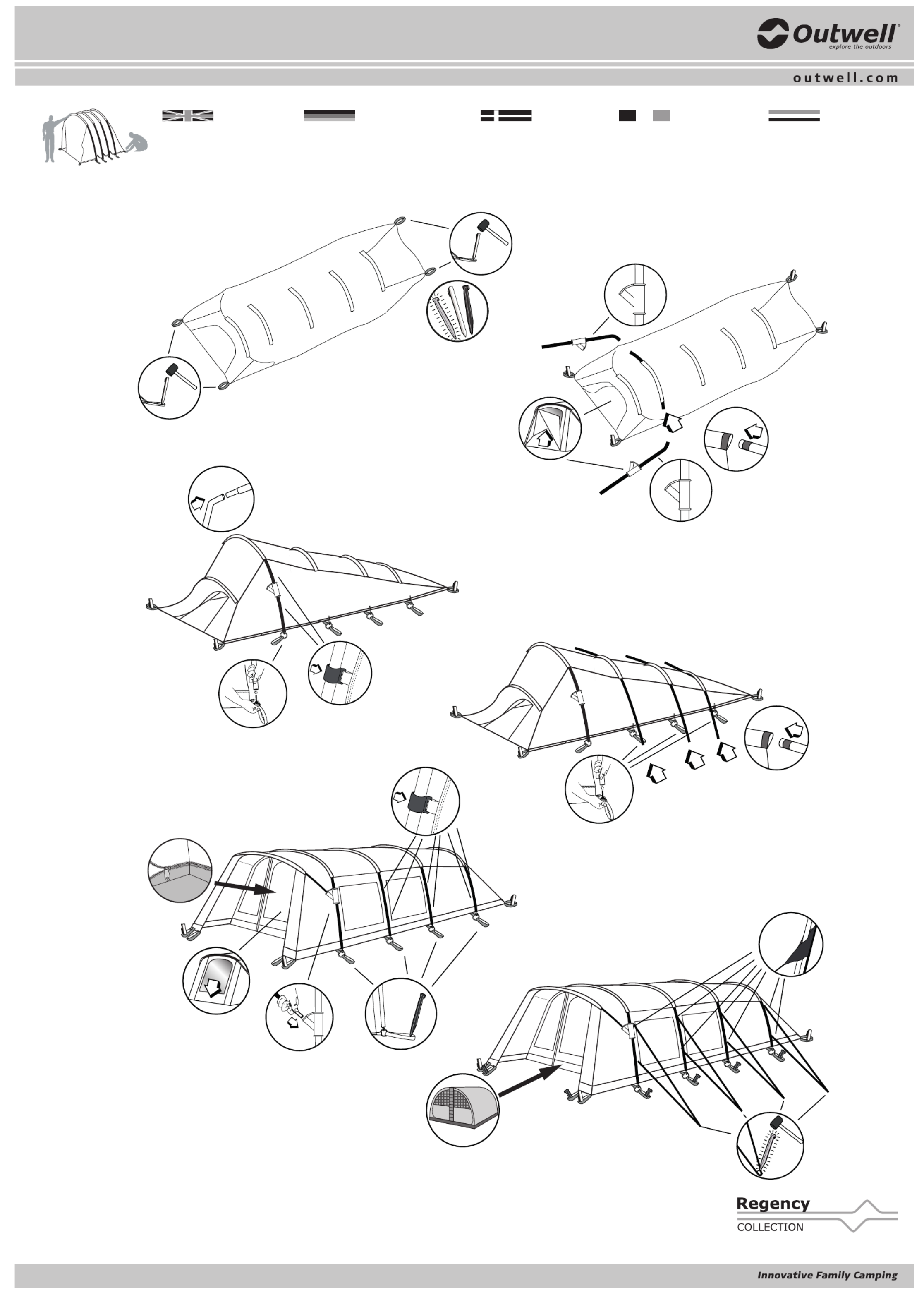 Outwell®
explore the outdoors

outwell.com

Regency
COLLECTION

Innovative Family Camping