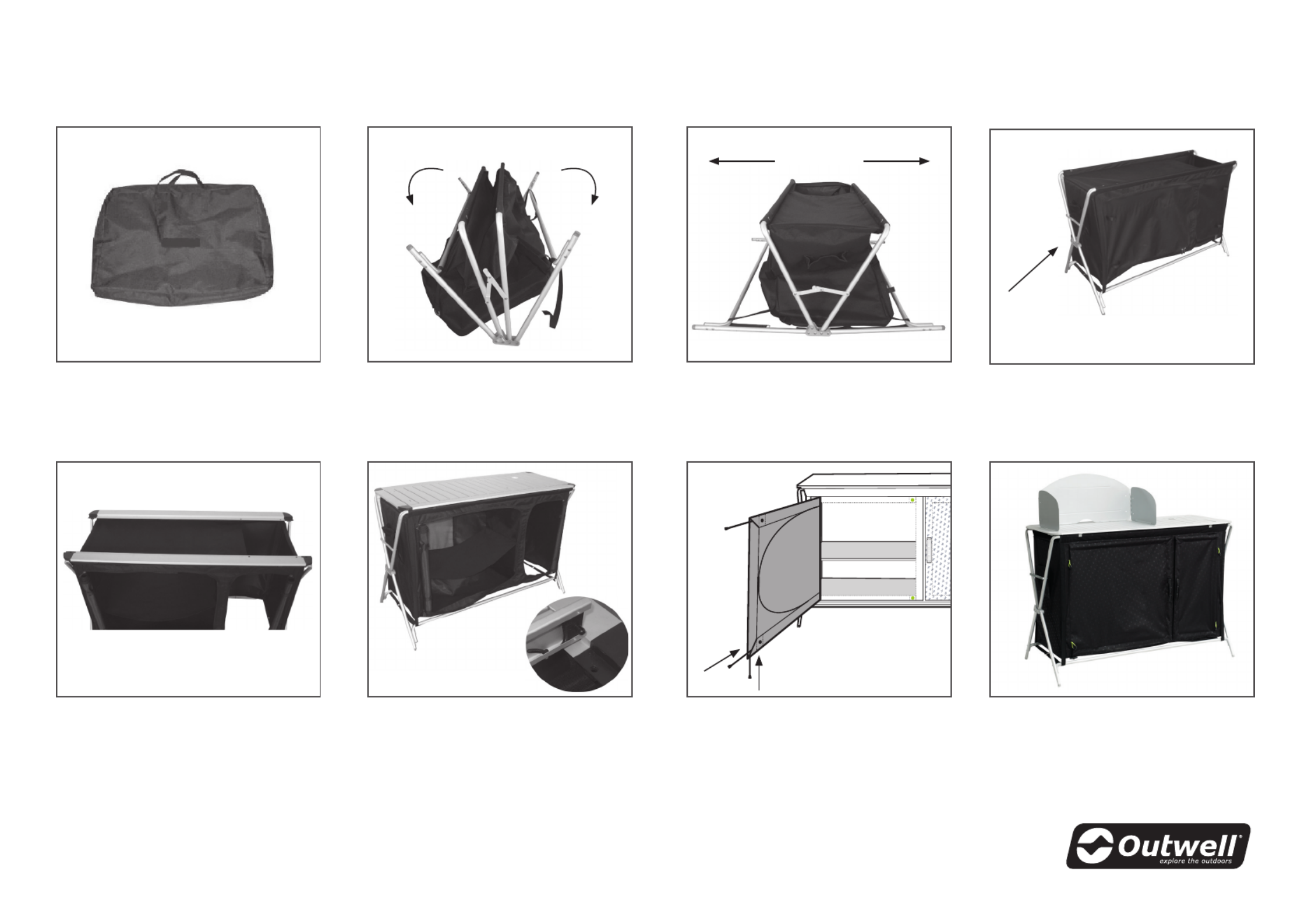 Outwell®
explore the outdoors