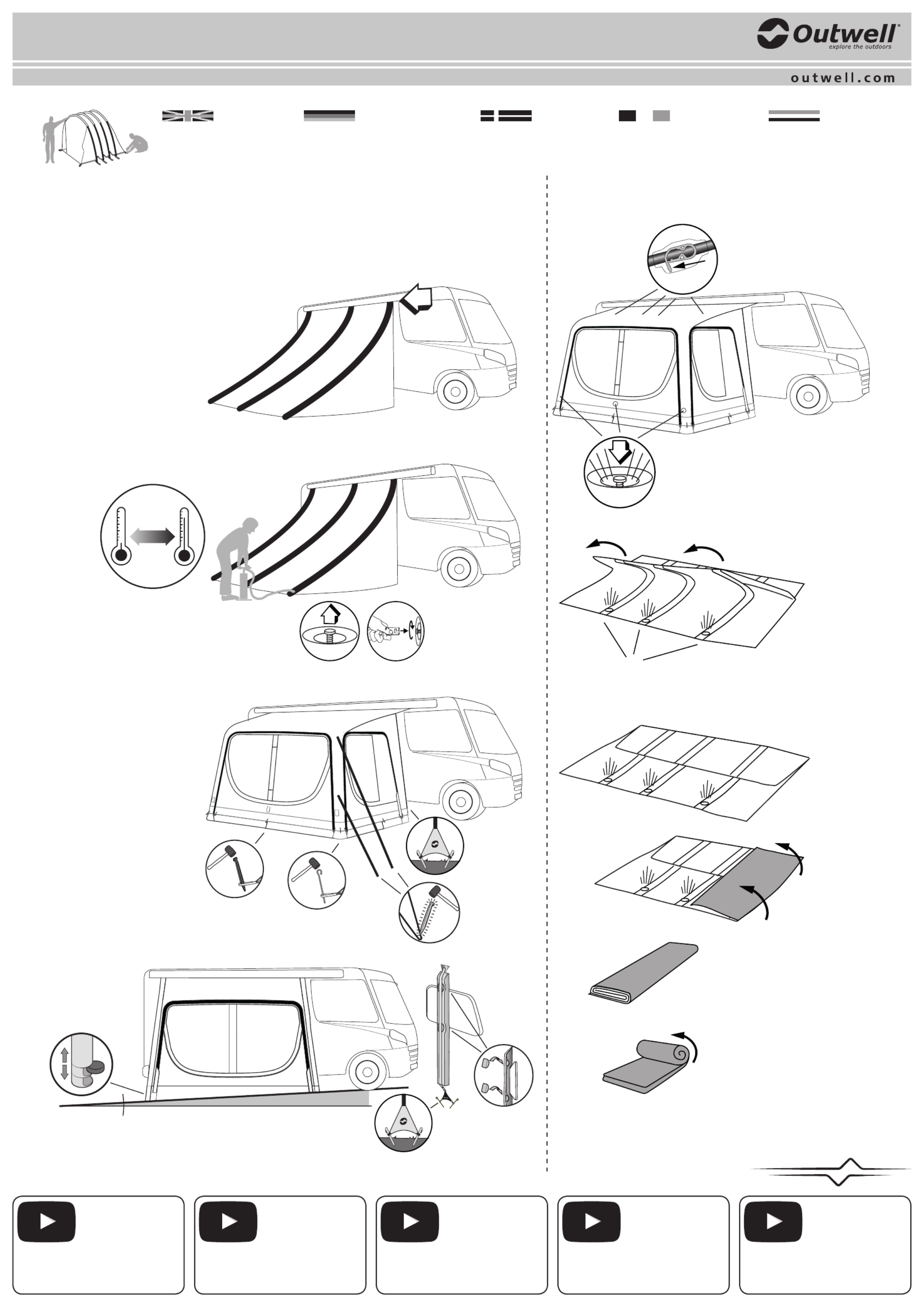 Outwell®
explore the outdoors

outwell.com