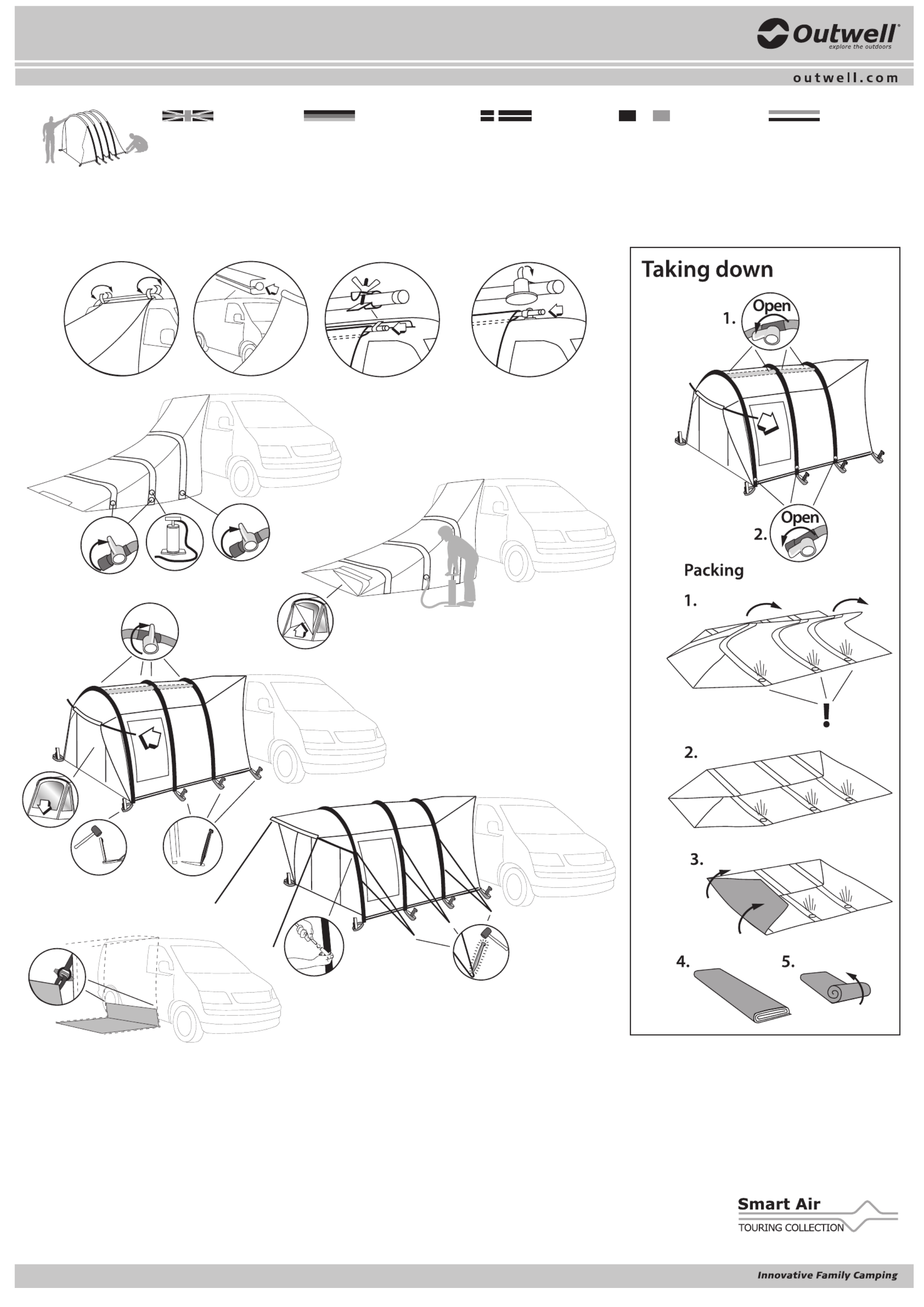 Outwell®
explore the outdoors

outwell.com

Taking down

1. Open

2. Open

Packing

1.

!

2.

3.

4.

5.

Smart Air
TOURING COLLECTION

Innovative Family Camping