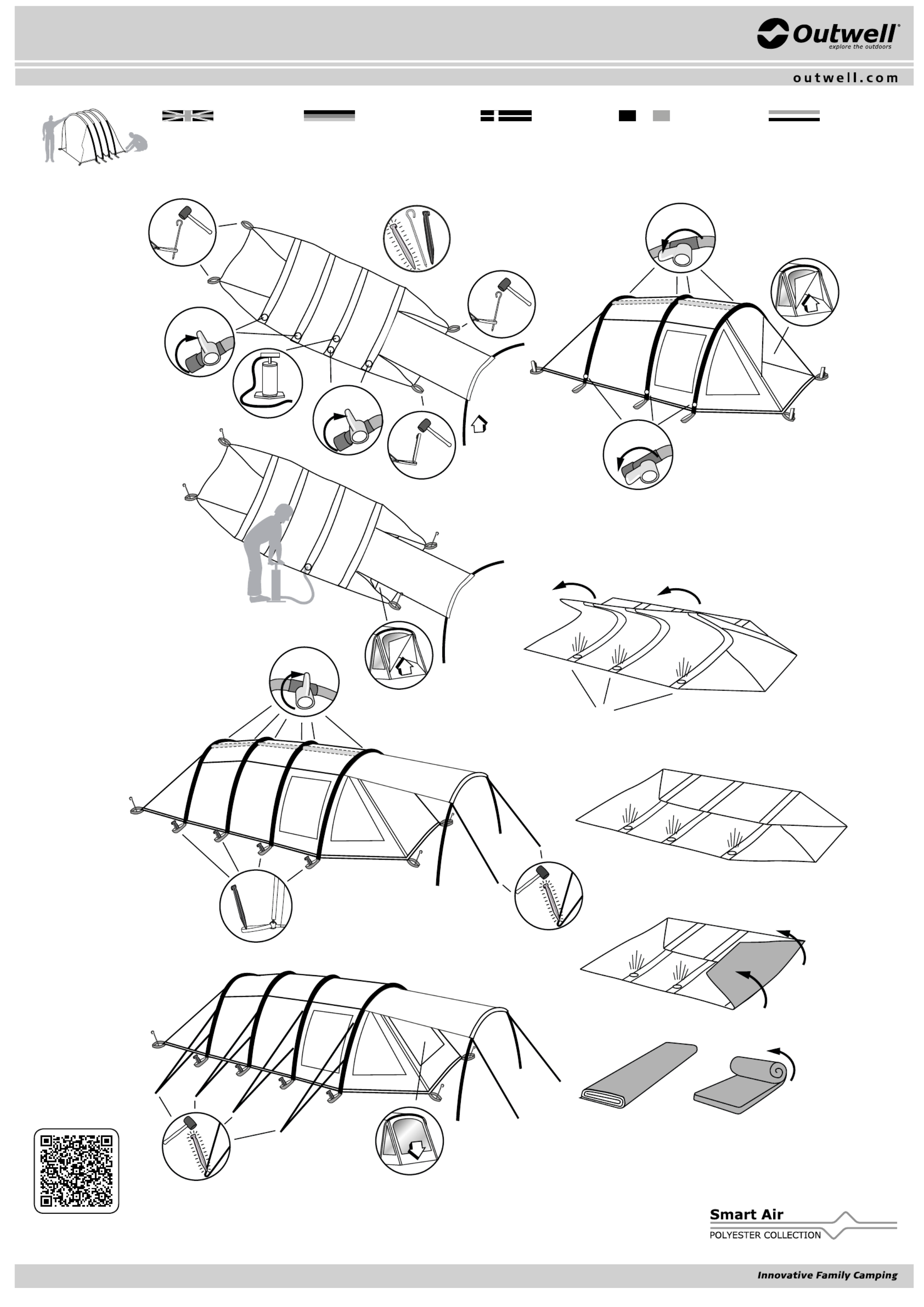 Outwell®
explore the outdoors

outwell.com

Smart Air
POLYESTER COLLECTION

Innovative Family Camping