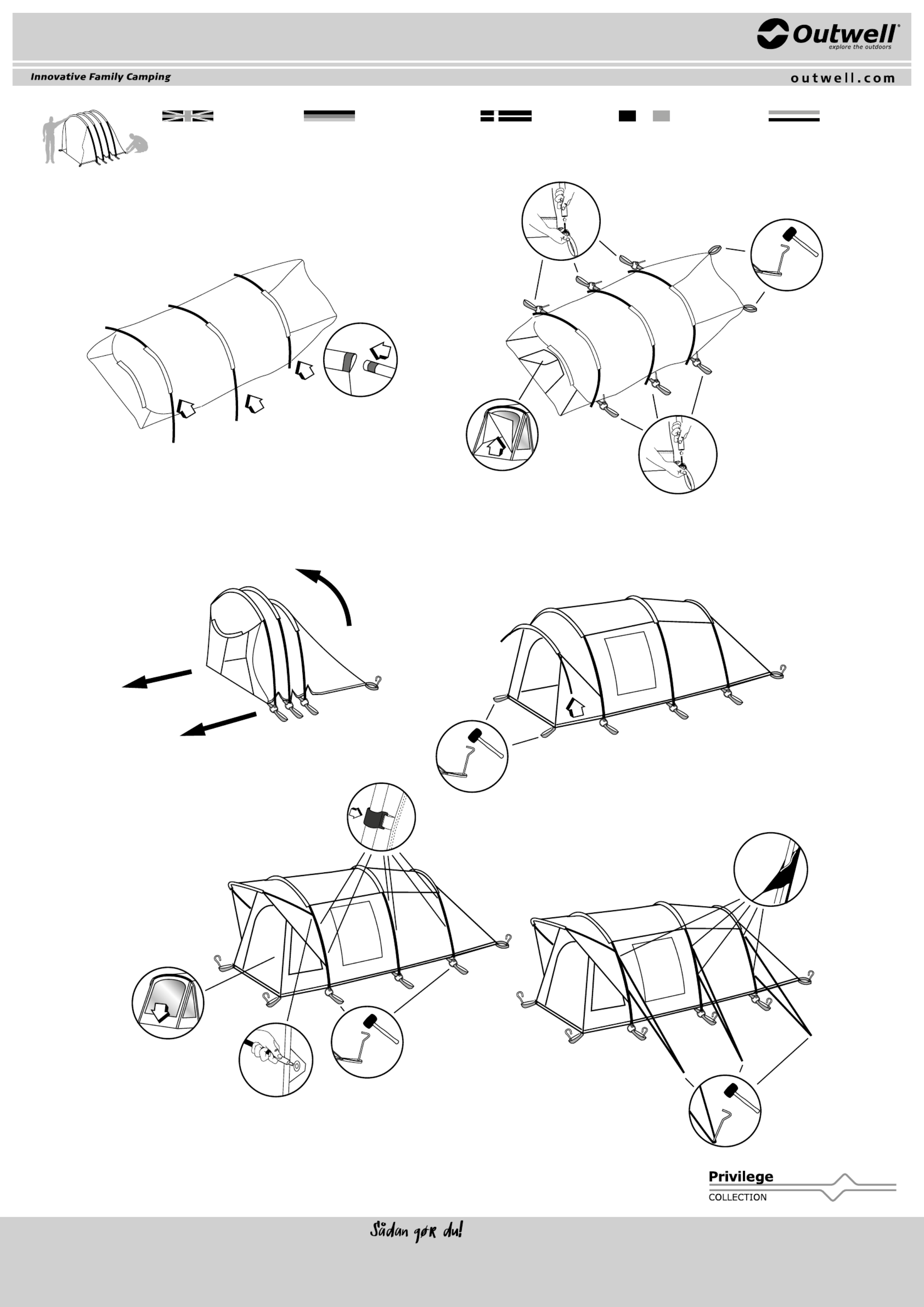 Outwell®
explore the outdoors

Innovative Family Camping

outwell.com

Privilege
COLLECTION

Sådan gør du!