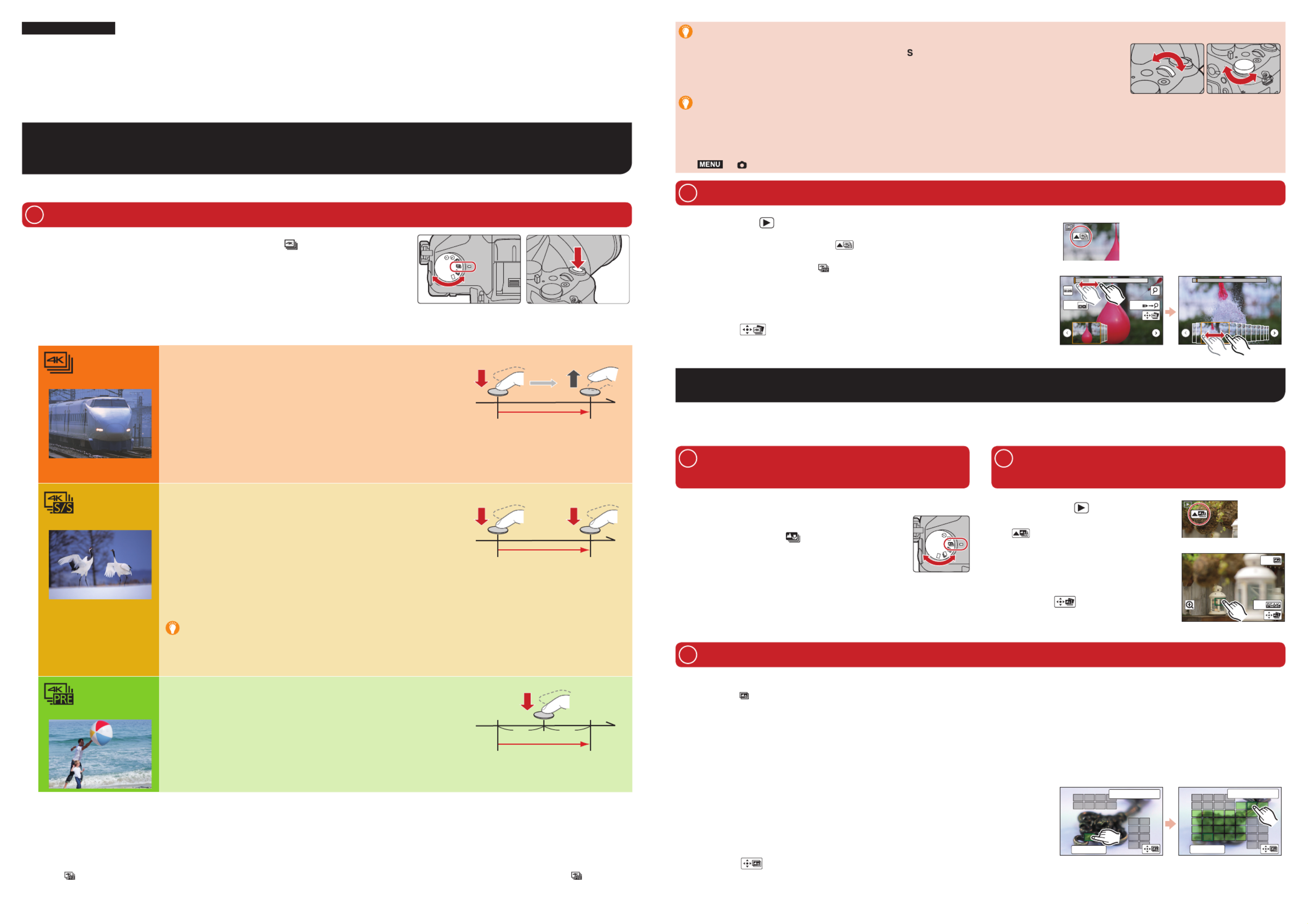 S

MENU

4K

4K S/S

4K PRE