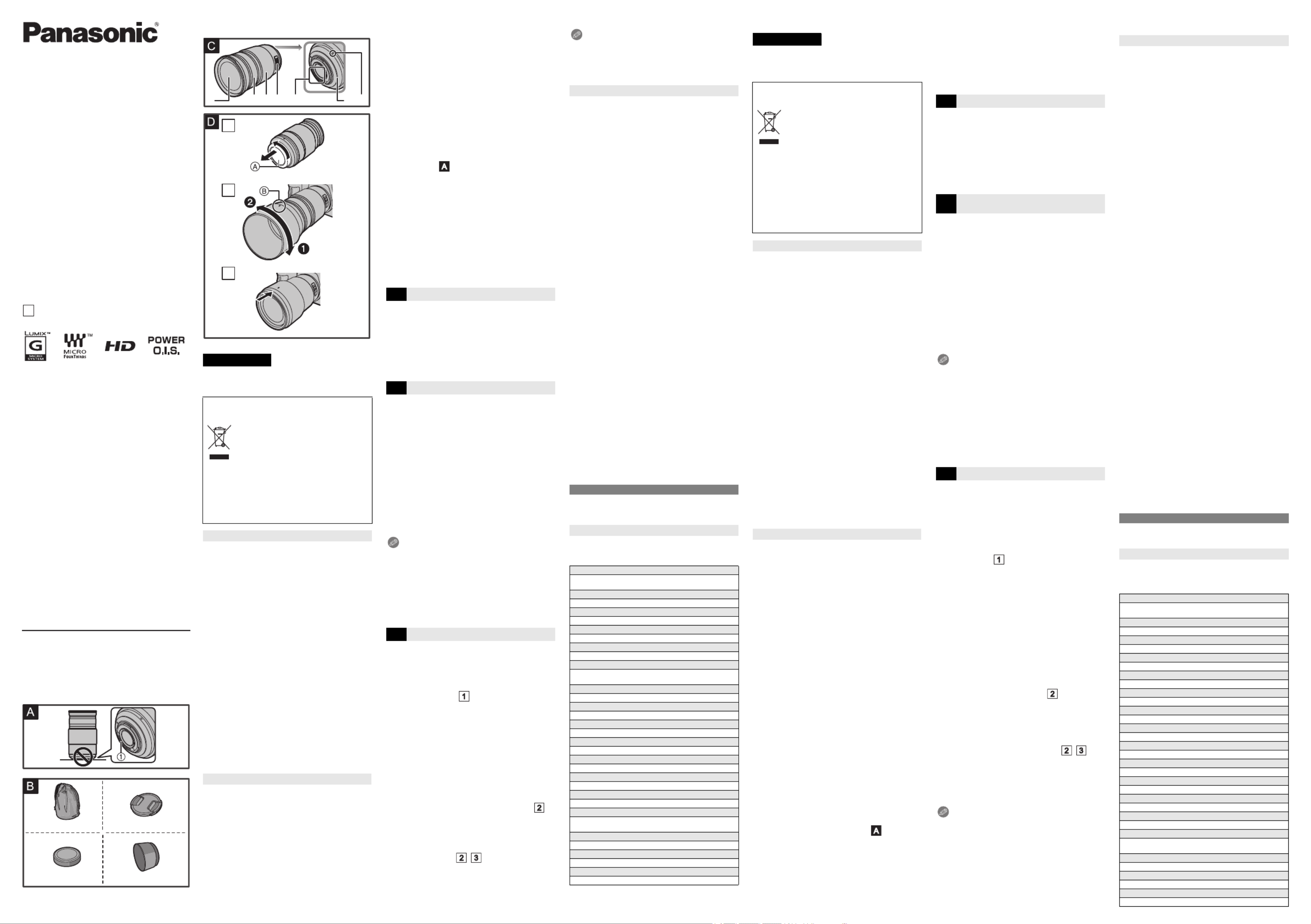 Panasonic®

LUMIX™ G MICRO SYSTEM

MICRO FOURTHIRDS™

HD

POWER O.I.S.

A

①

B

C

D

Ⓐ

Ⓑ

❷

❶

A

1

2

2 3

1

2

2 3

A