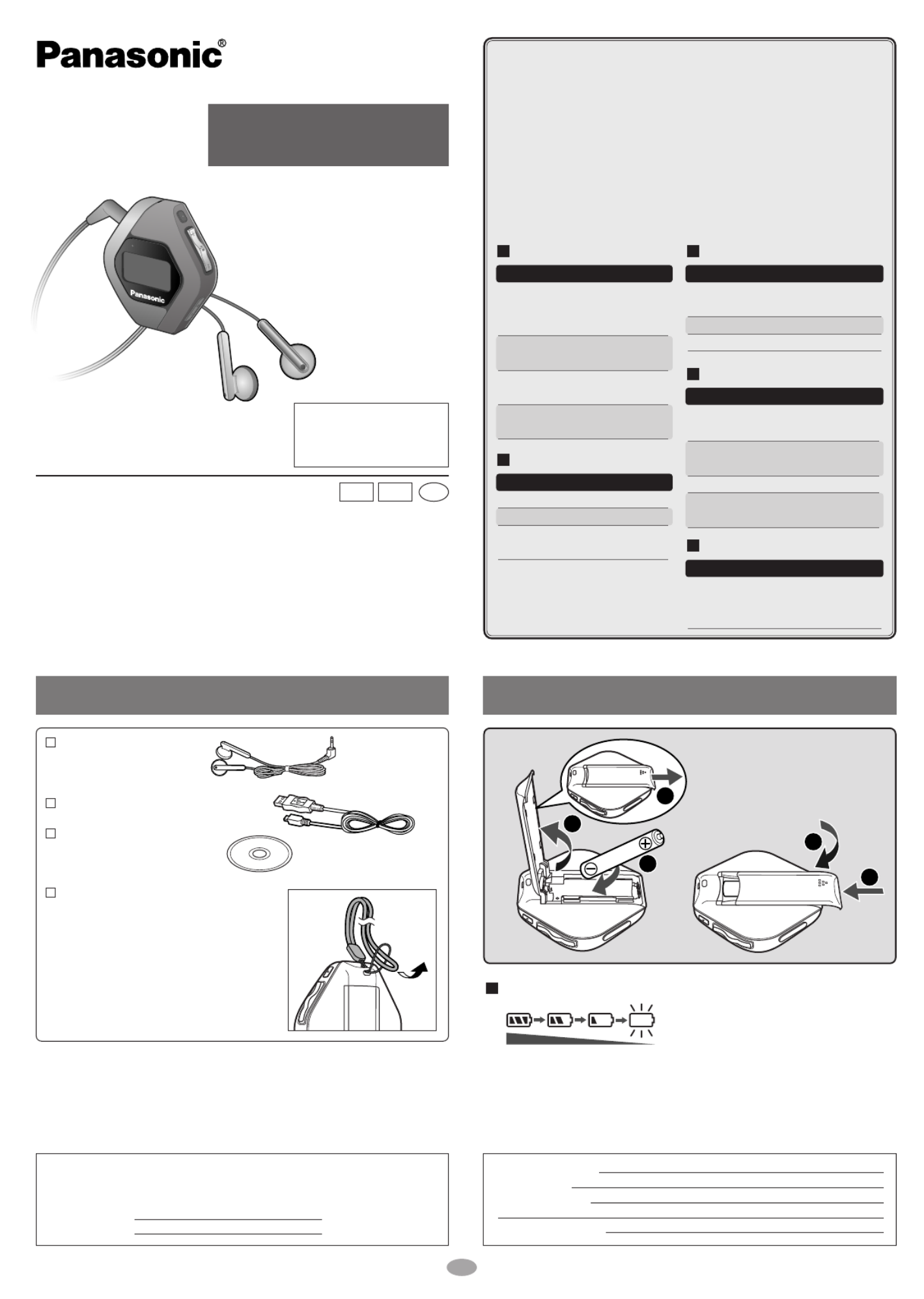 Panasonic®

Panasonic