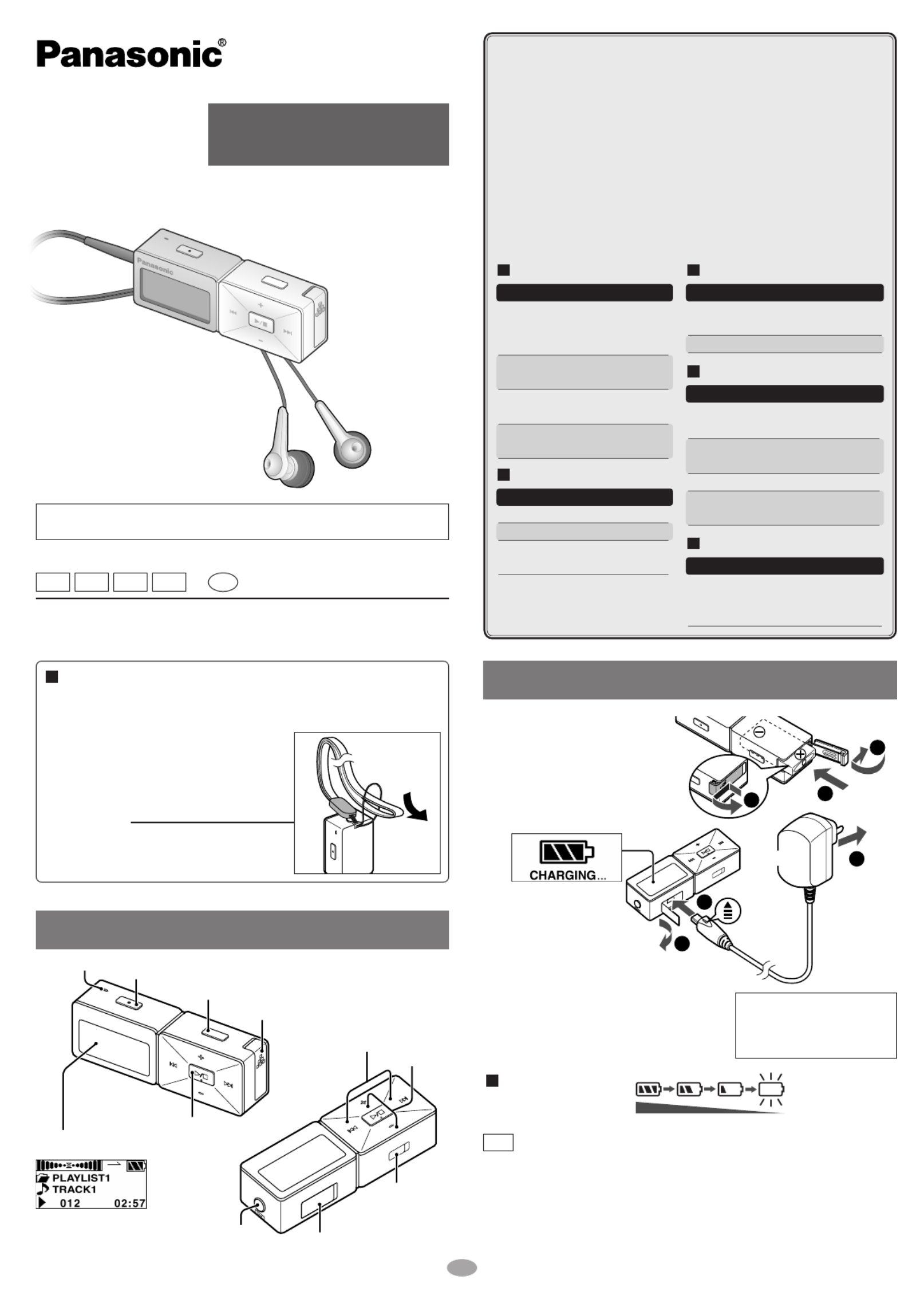 Panasonic®

Panasonic

CHARGING...

PLAYLIST1
TRACK1
012 02:57