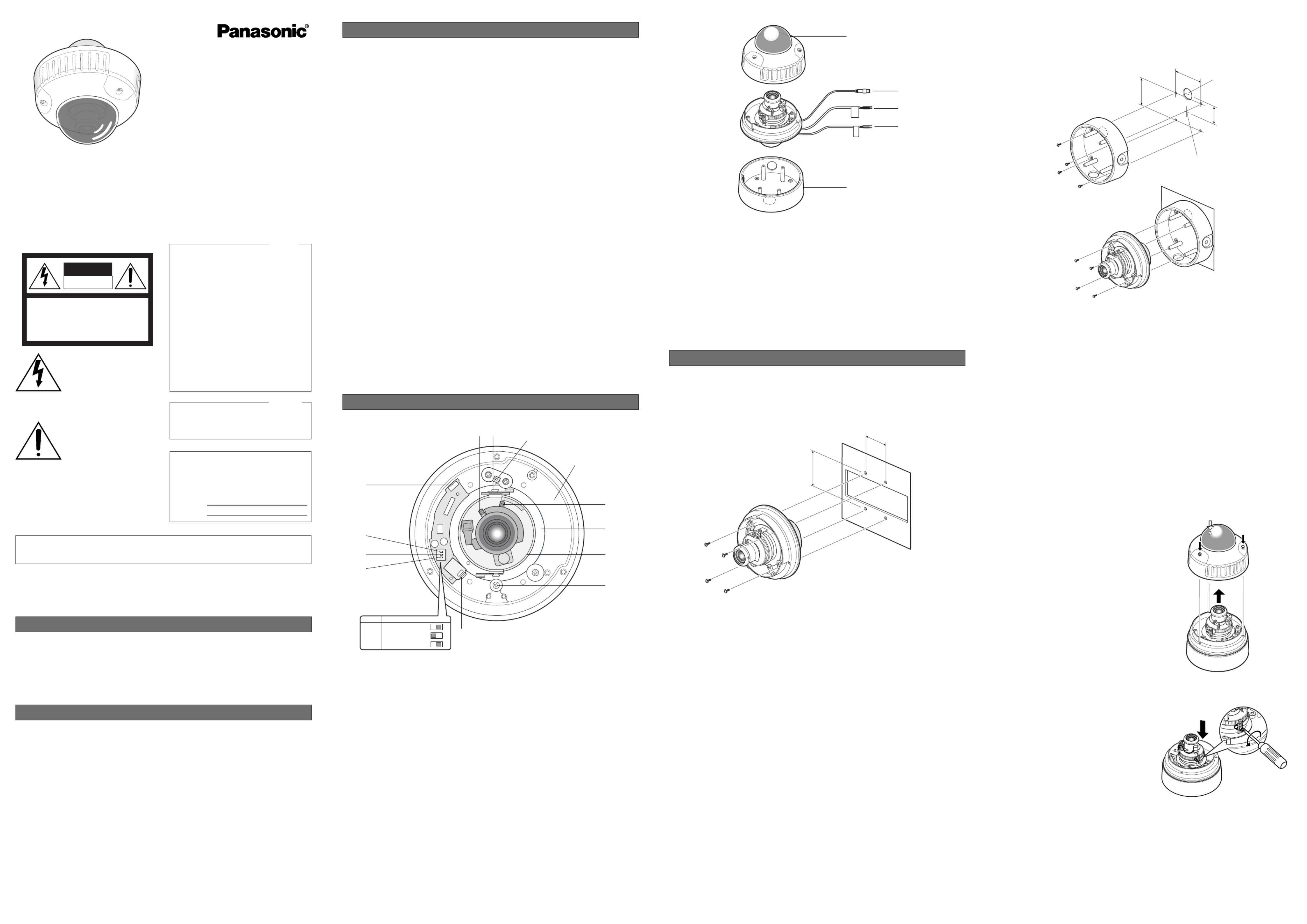 Panasonic®