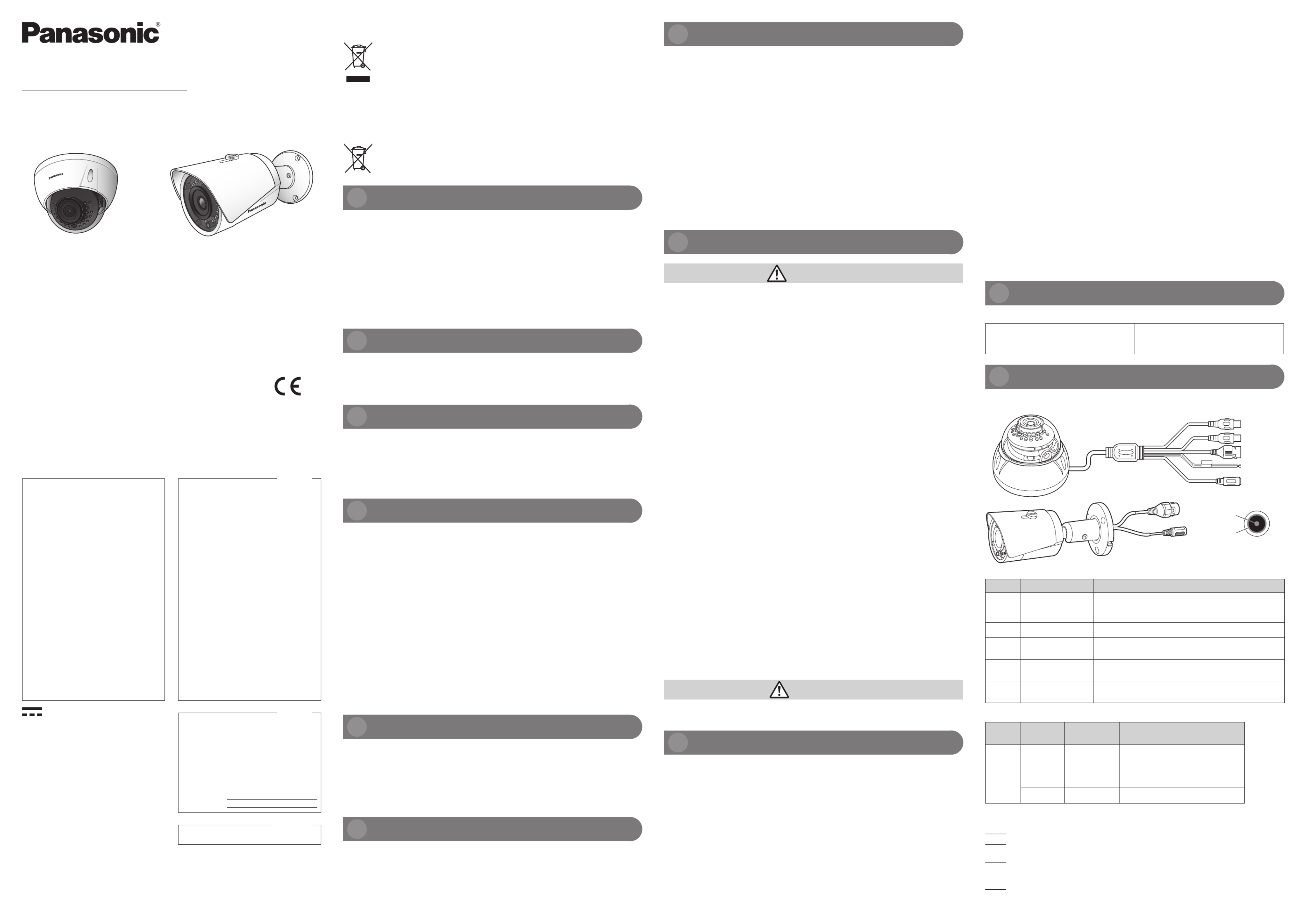 Panasonic®

Panasonic

Panasonic