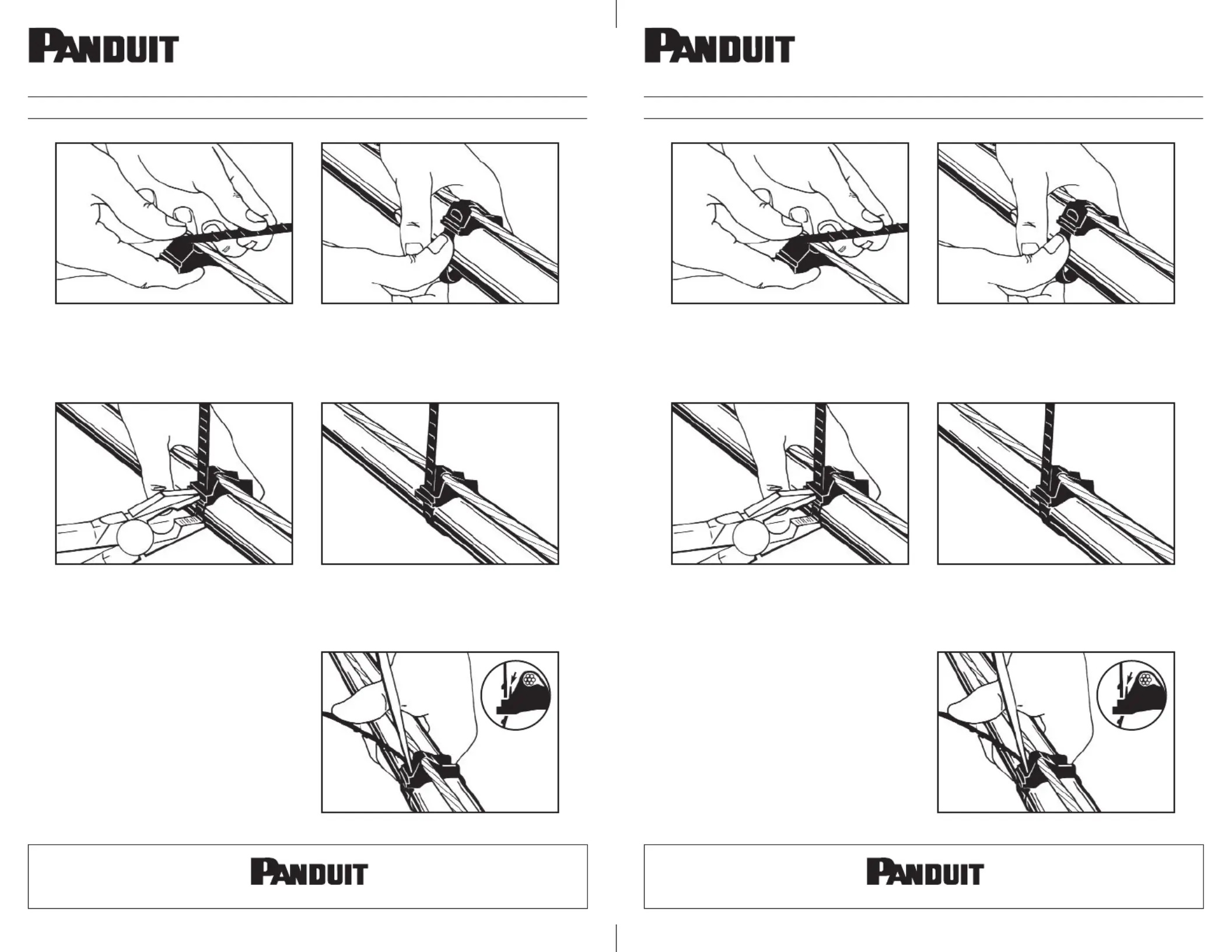 PANDUIT

PANDUIT

PANDUIT

PANDUIT