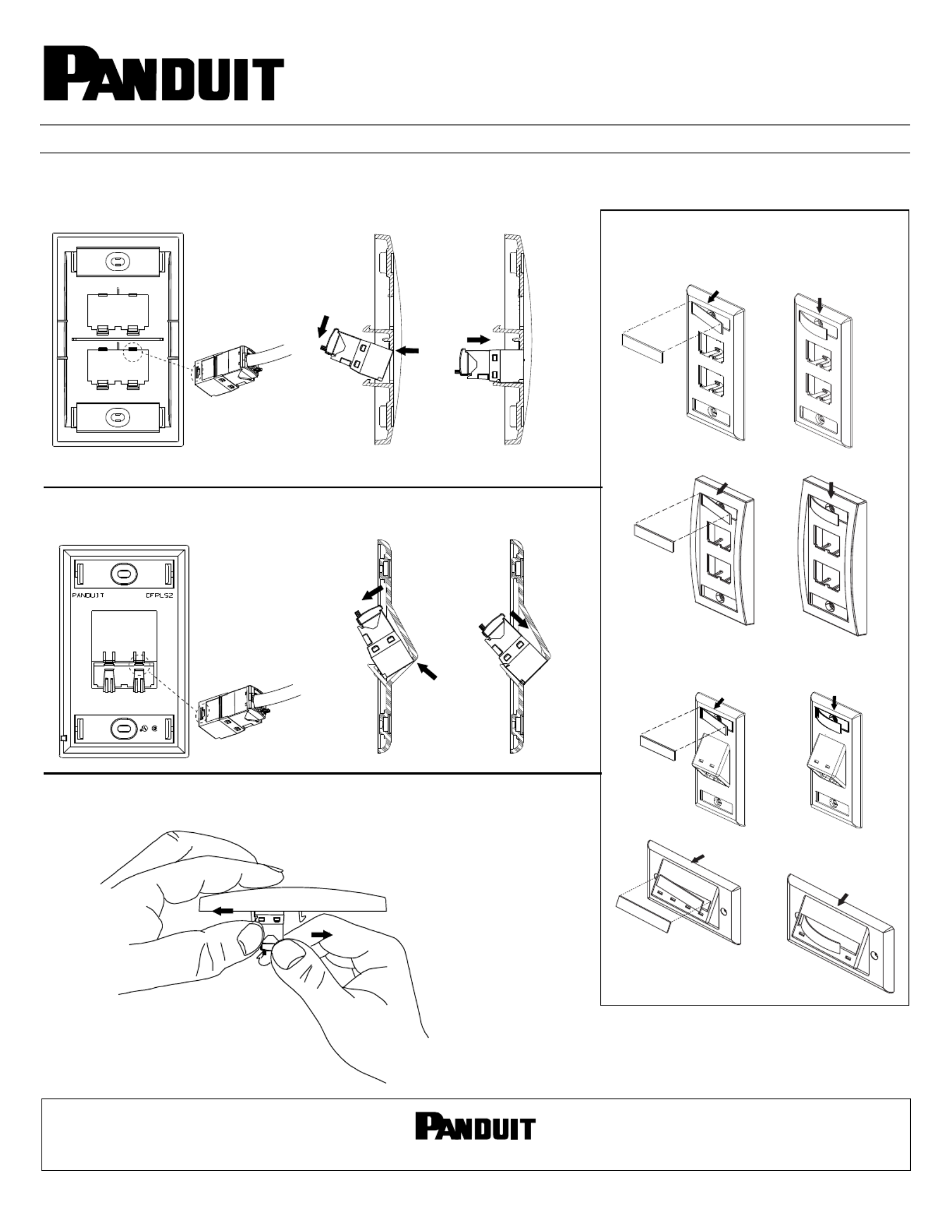 PANDUIT

PANDUIT CFPLS2

PANDUIT