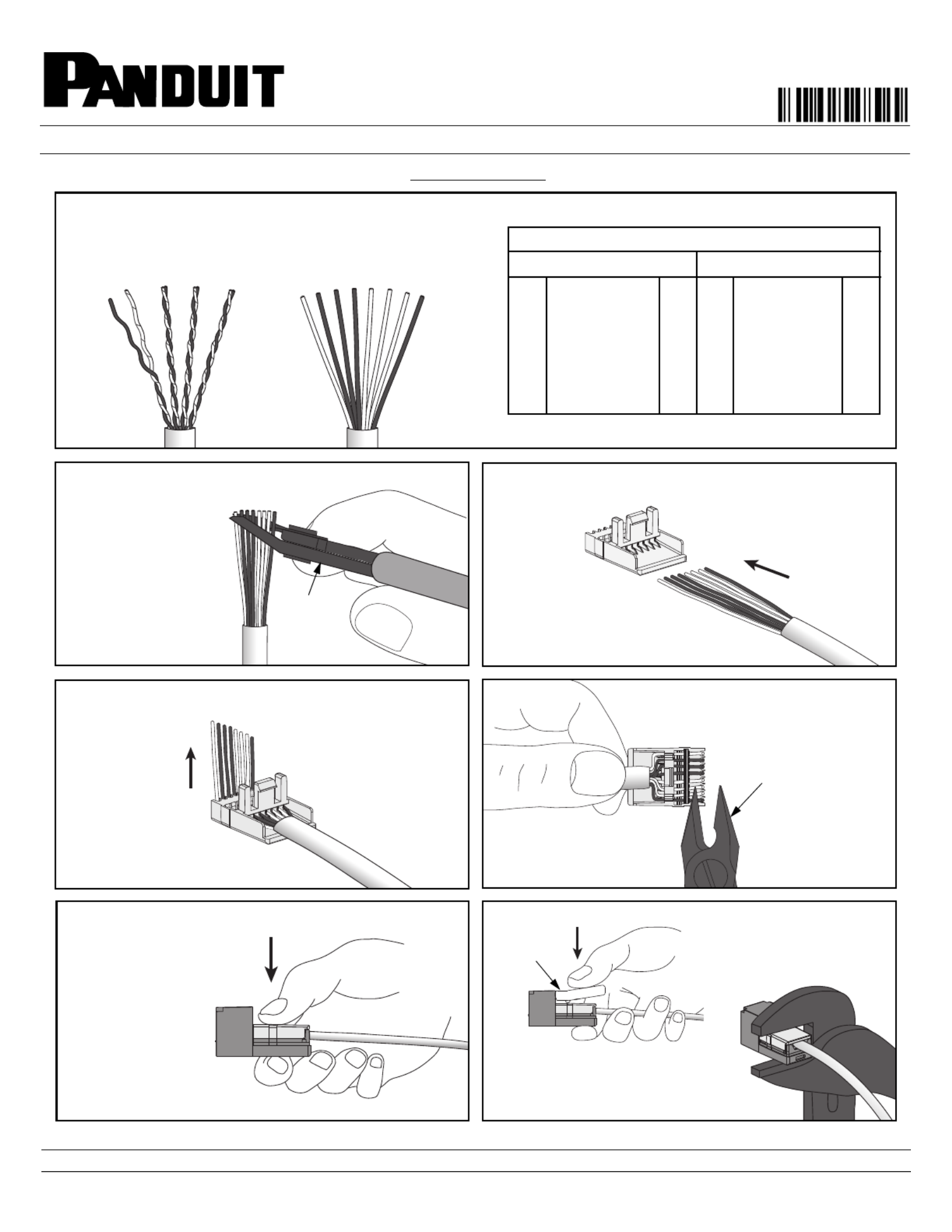 PANDUIT