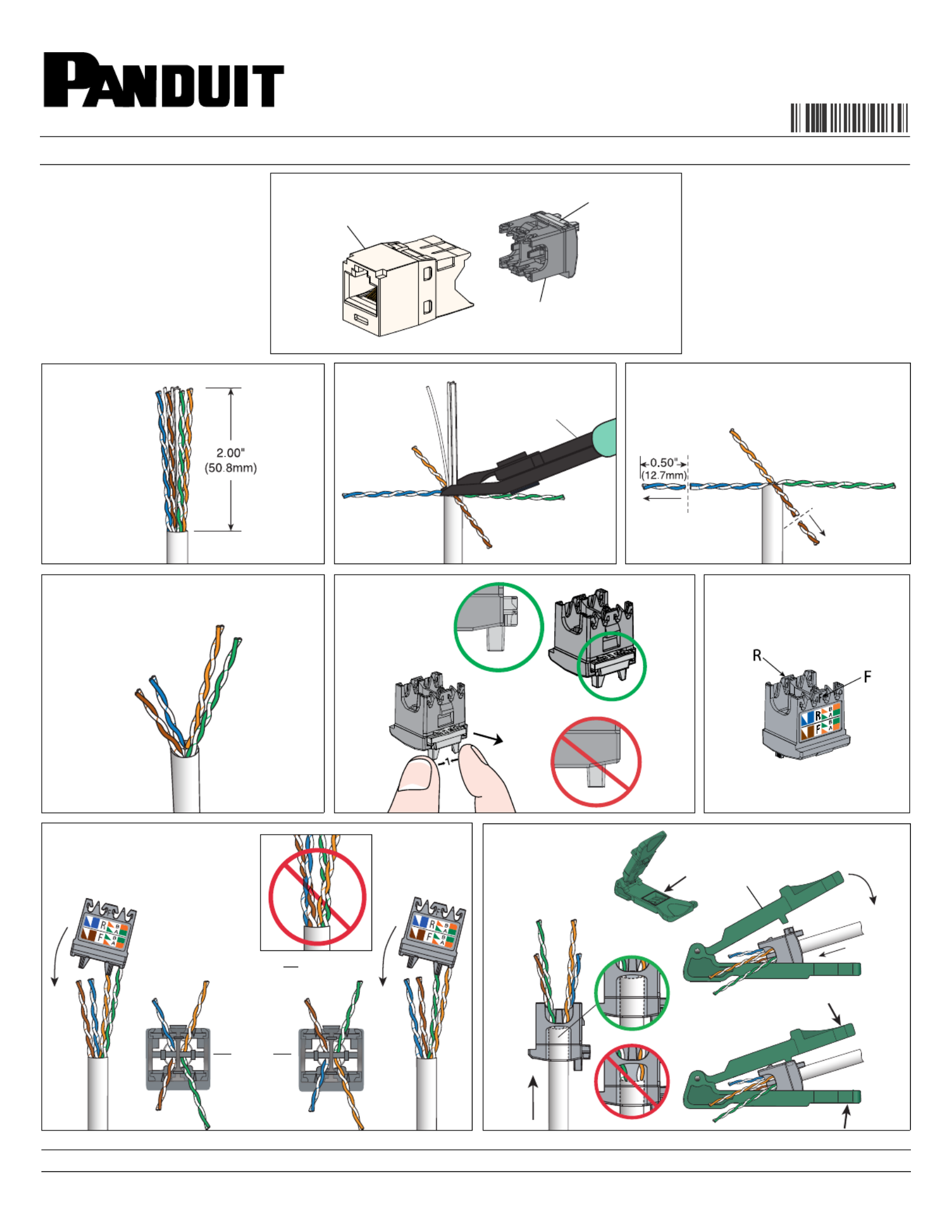 PANDUIT

2.00"
(50.8mm)

0.50"
(12.7mm)

1

R

F

R B A
F B A

R B A
F B A

R B A
F B A