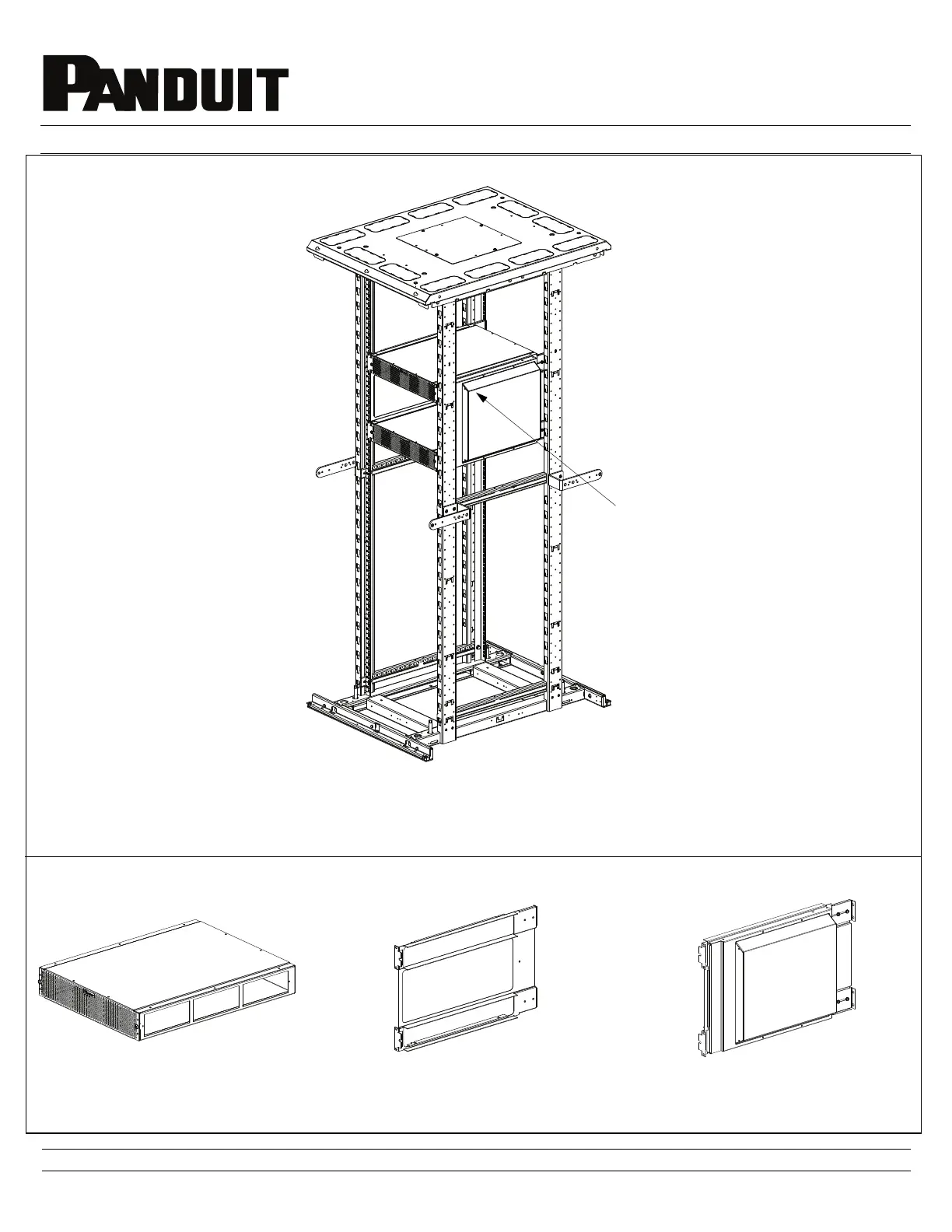 PANDUIT