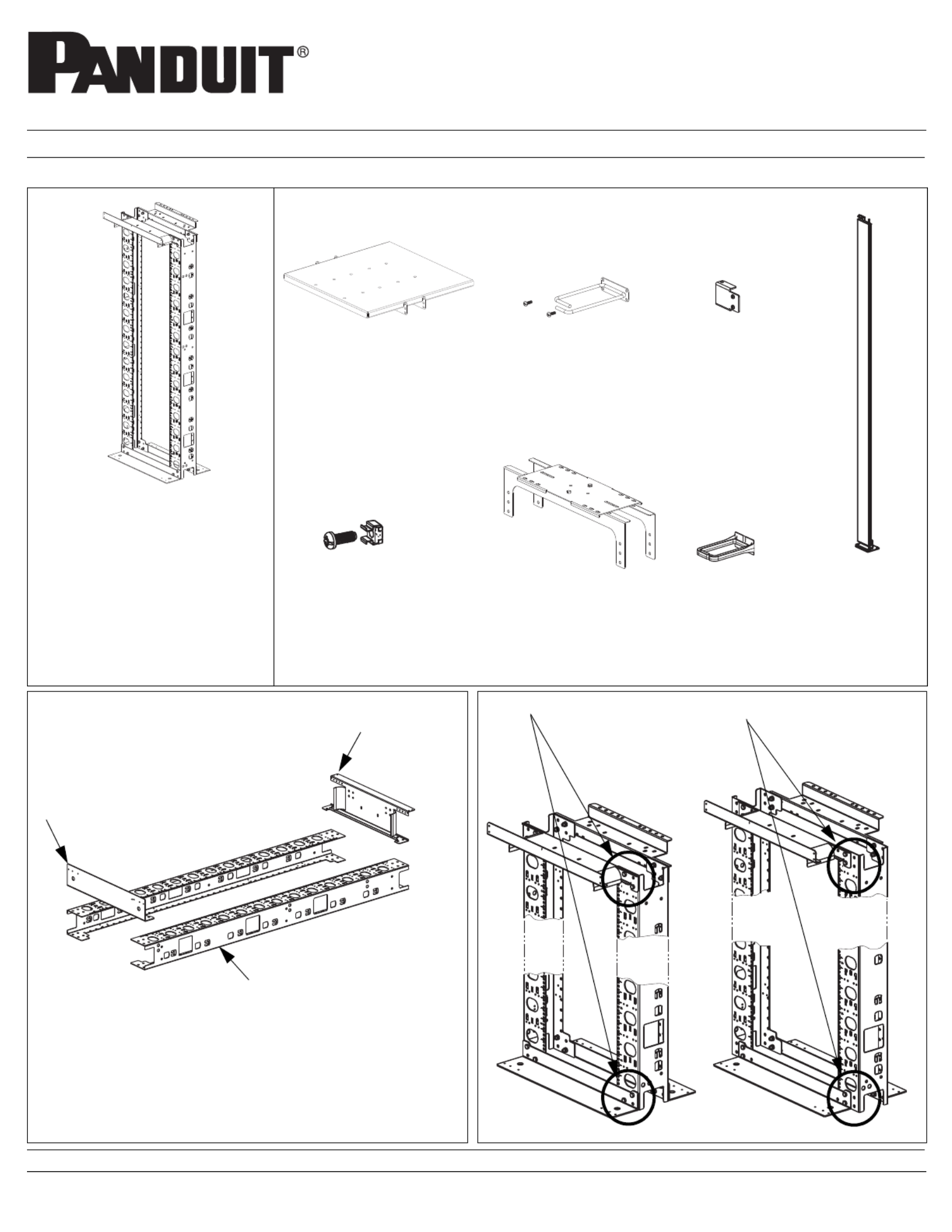 PANDUIT®