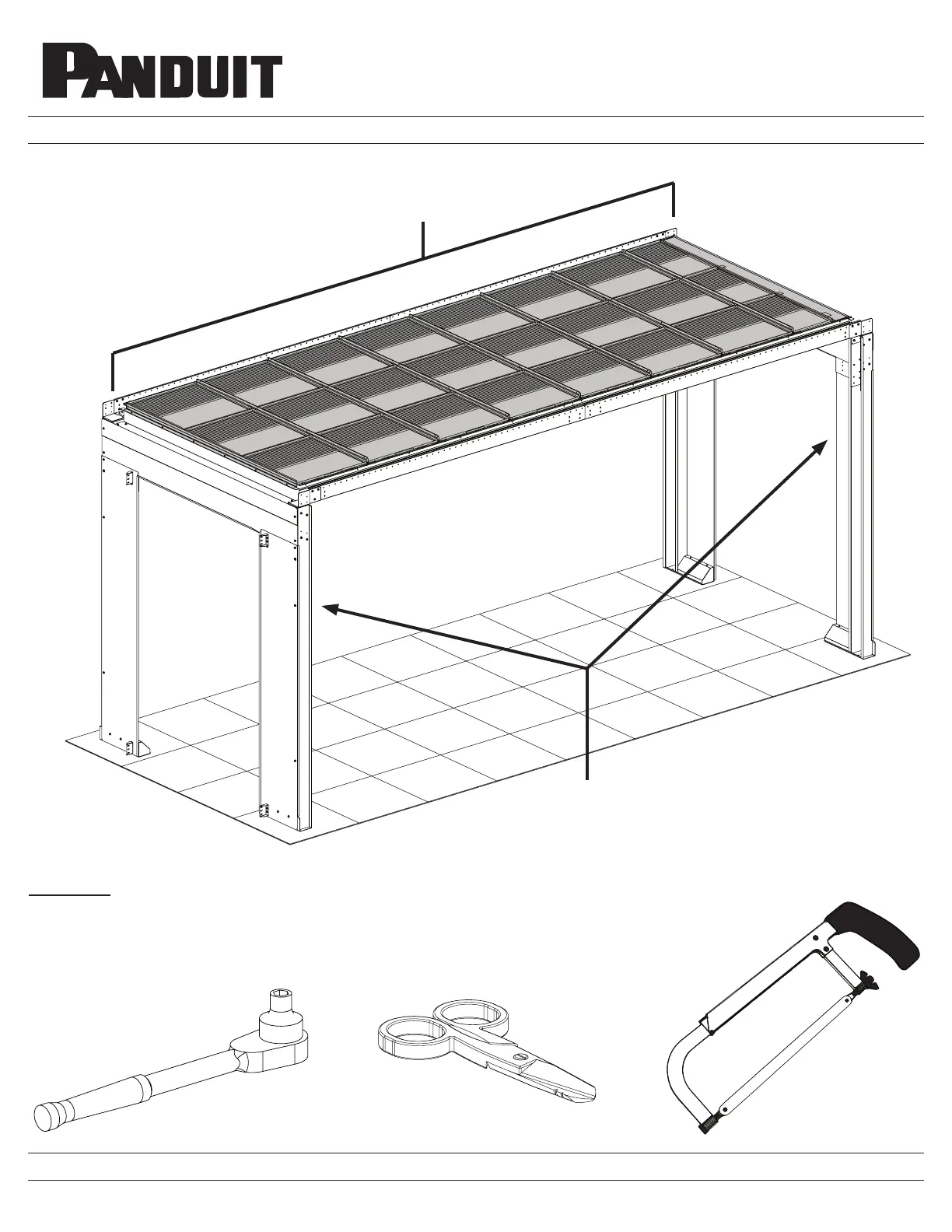 PANDUIT