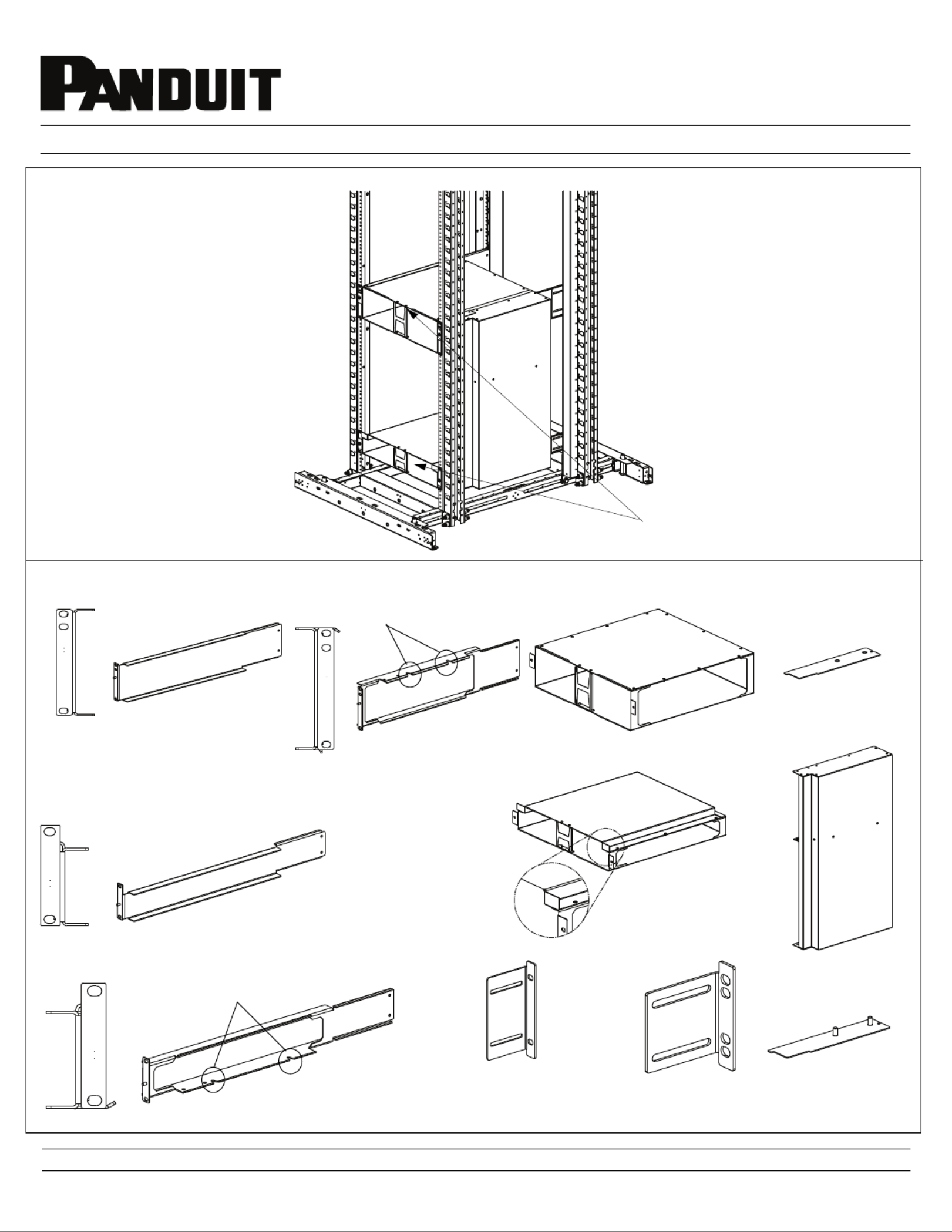 PANDUIT