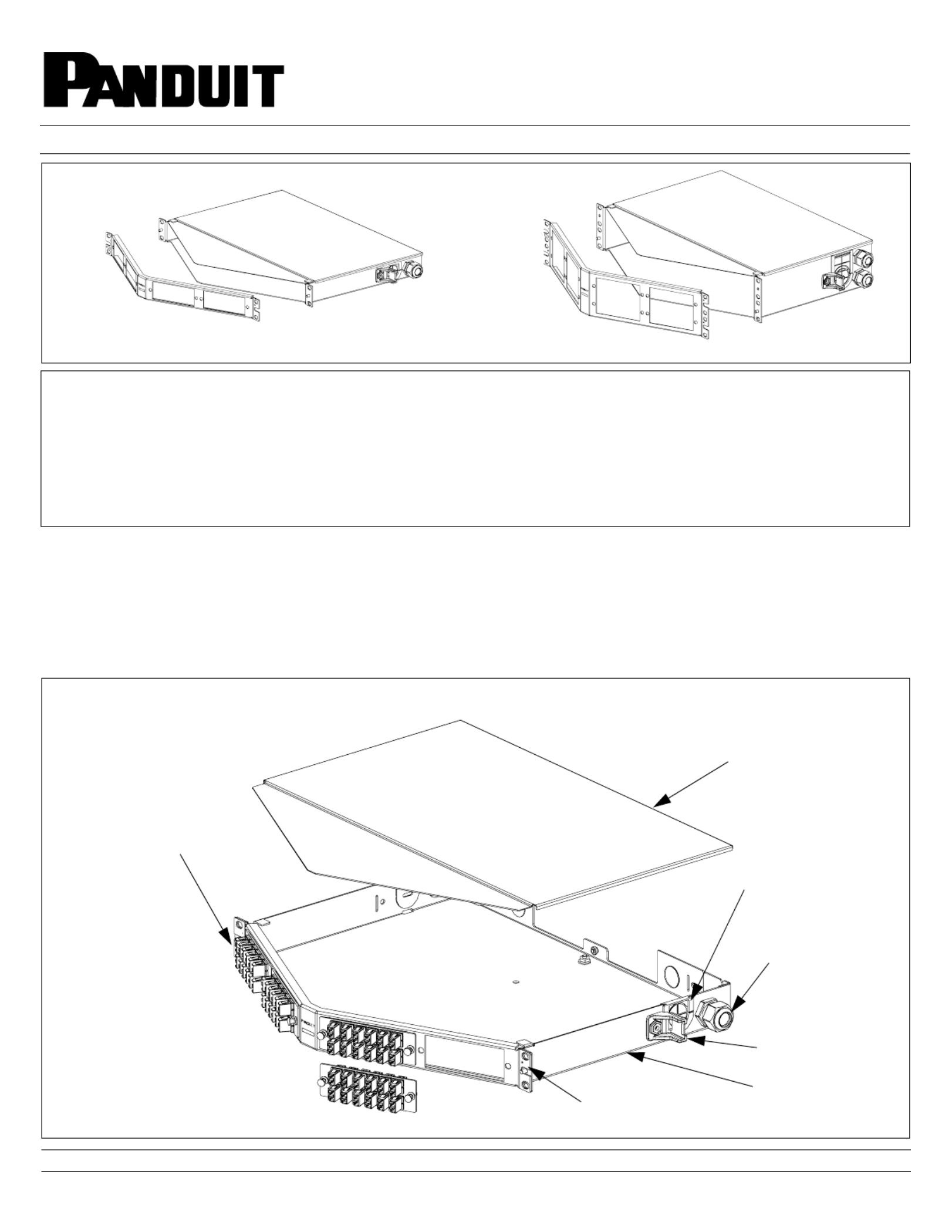 PANDUIT