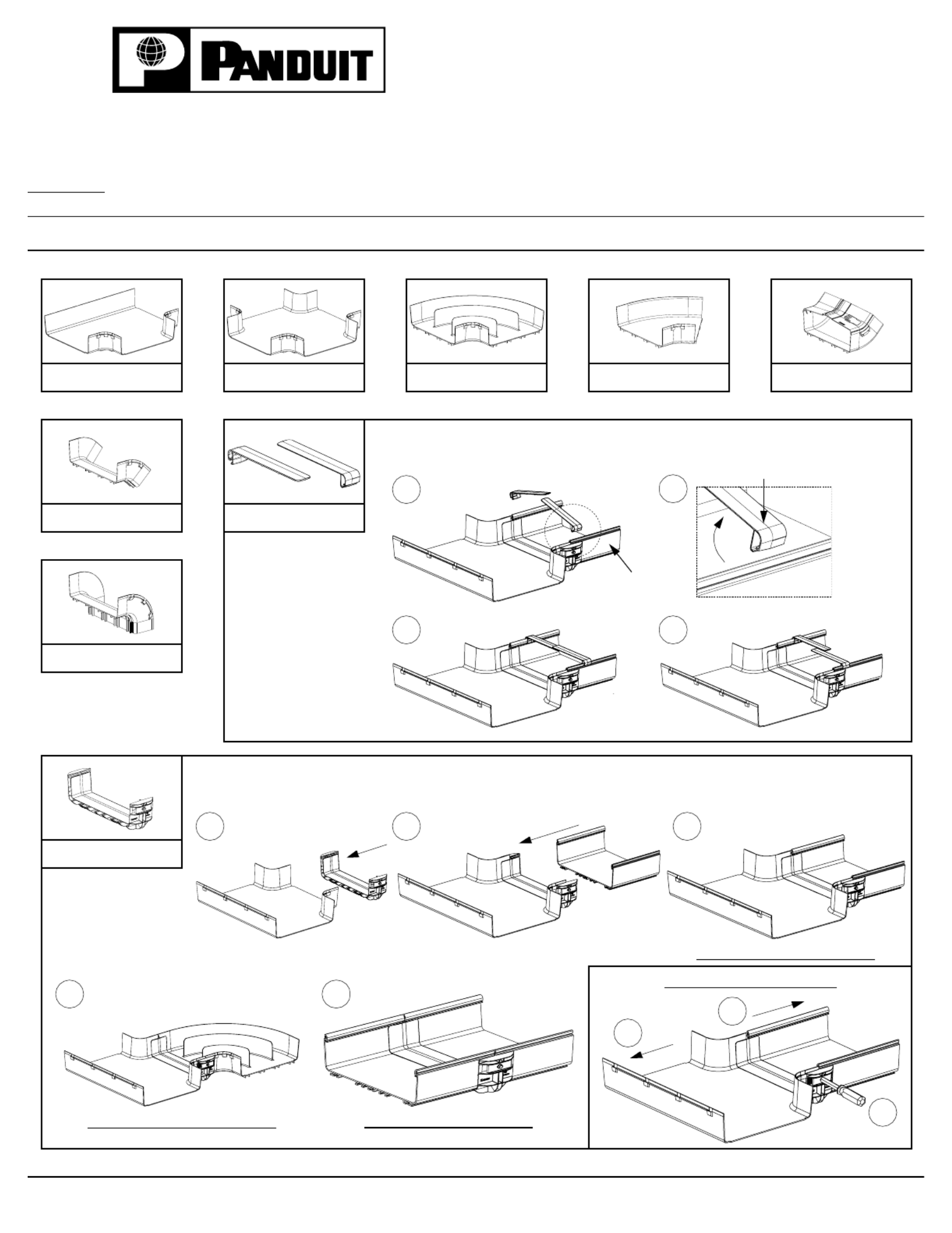 PANDUIT