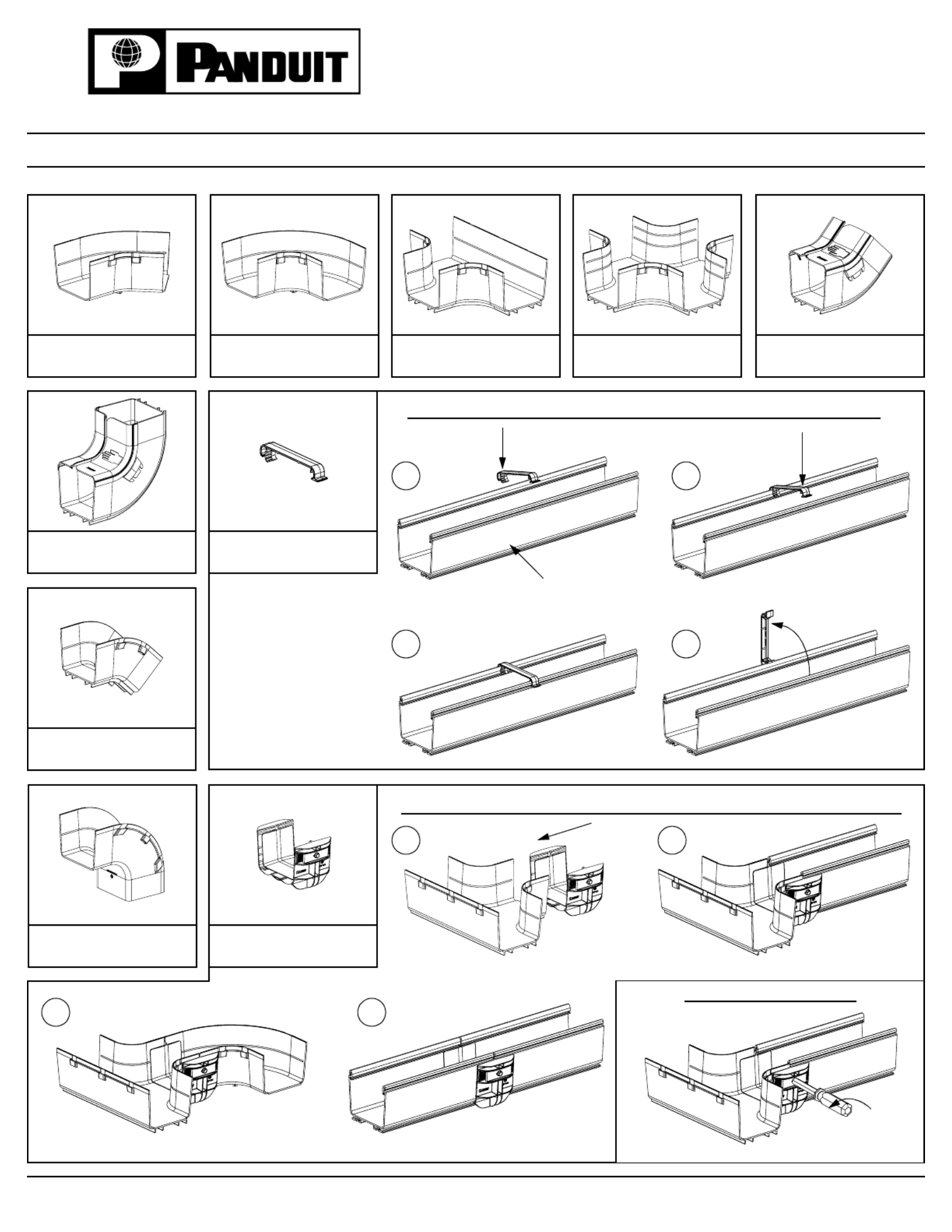 PANDUIT