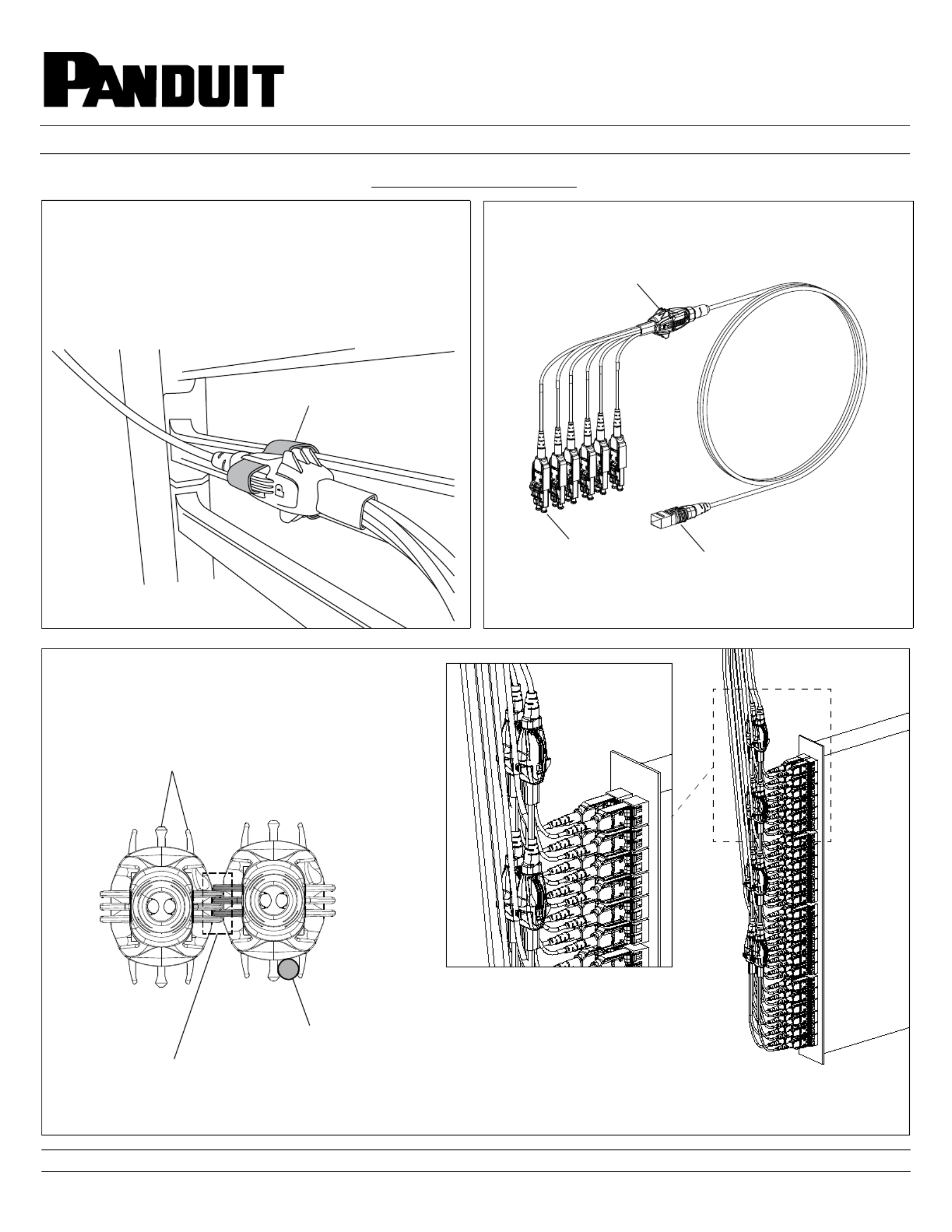 PANDUIT