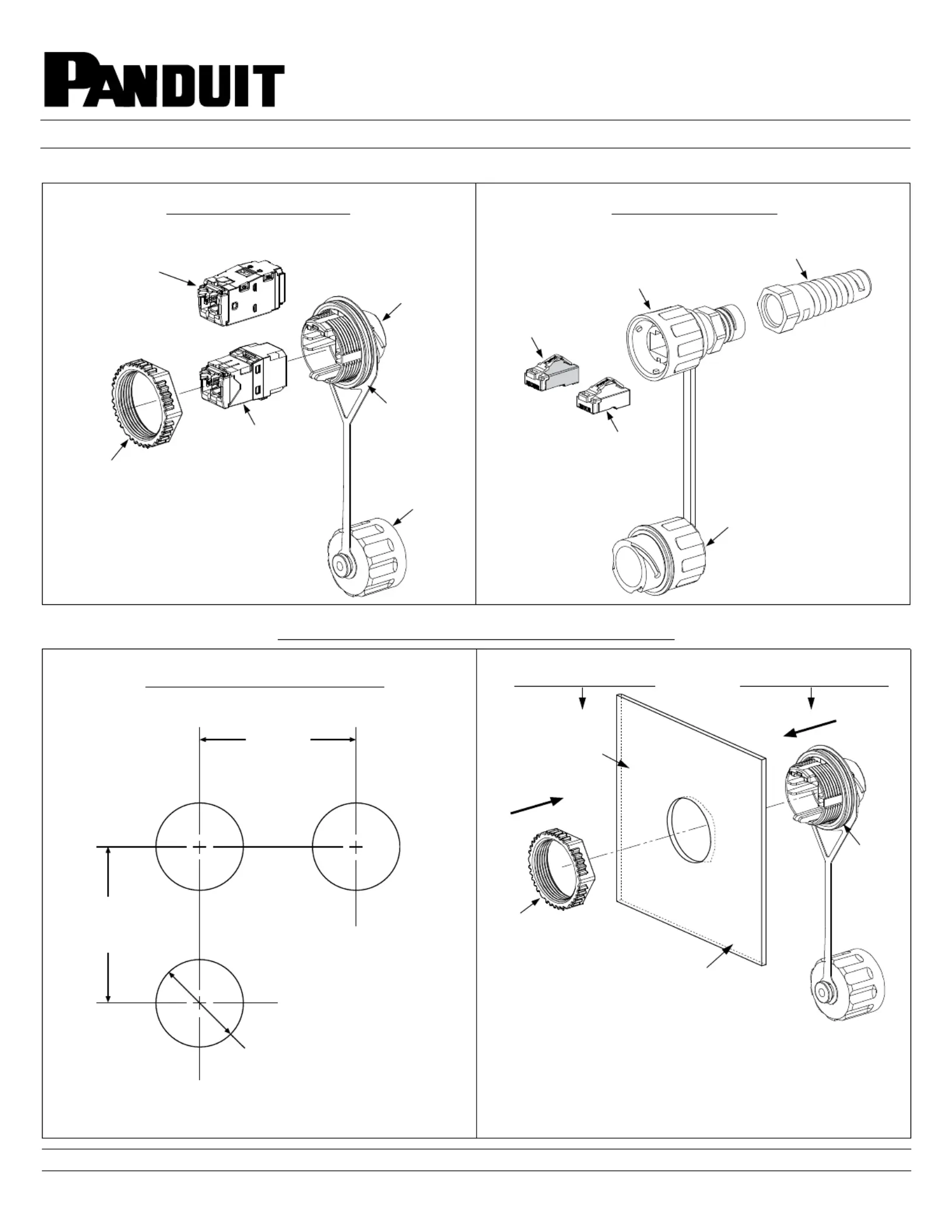 PANDUIT