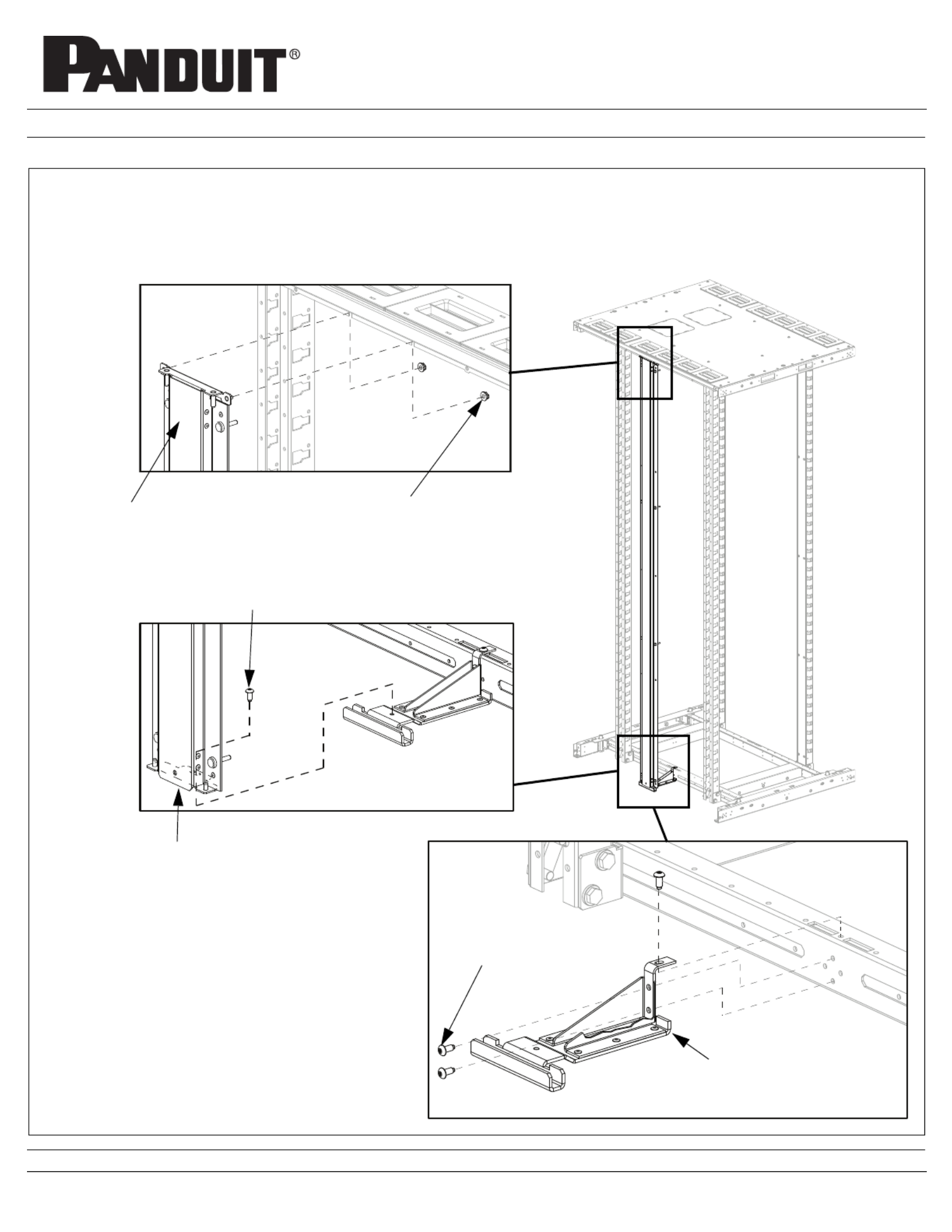 PANDUIT®