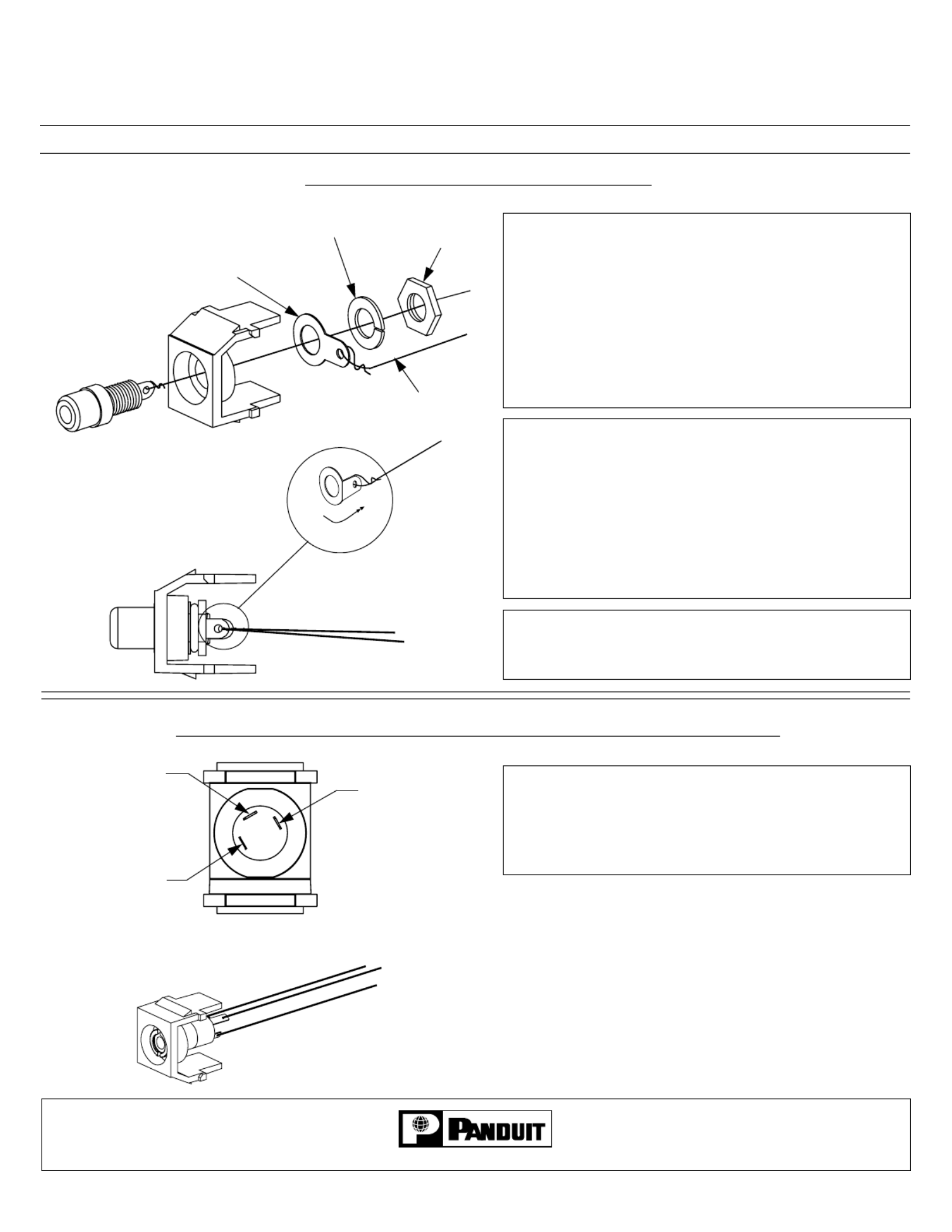 PANDUIT