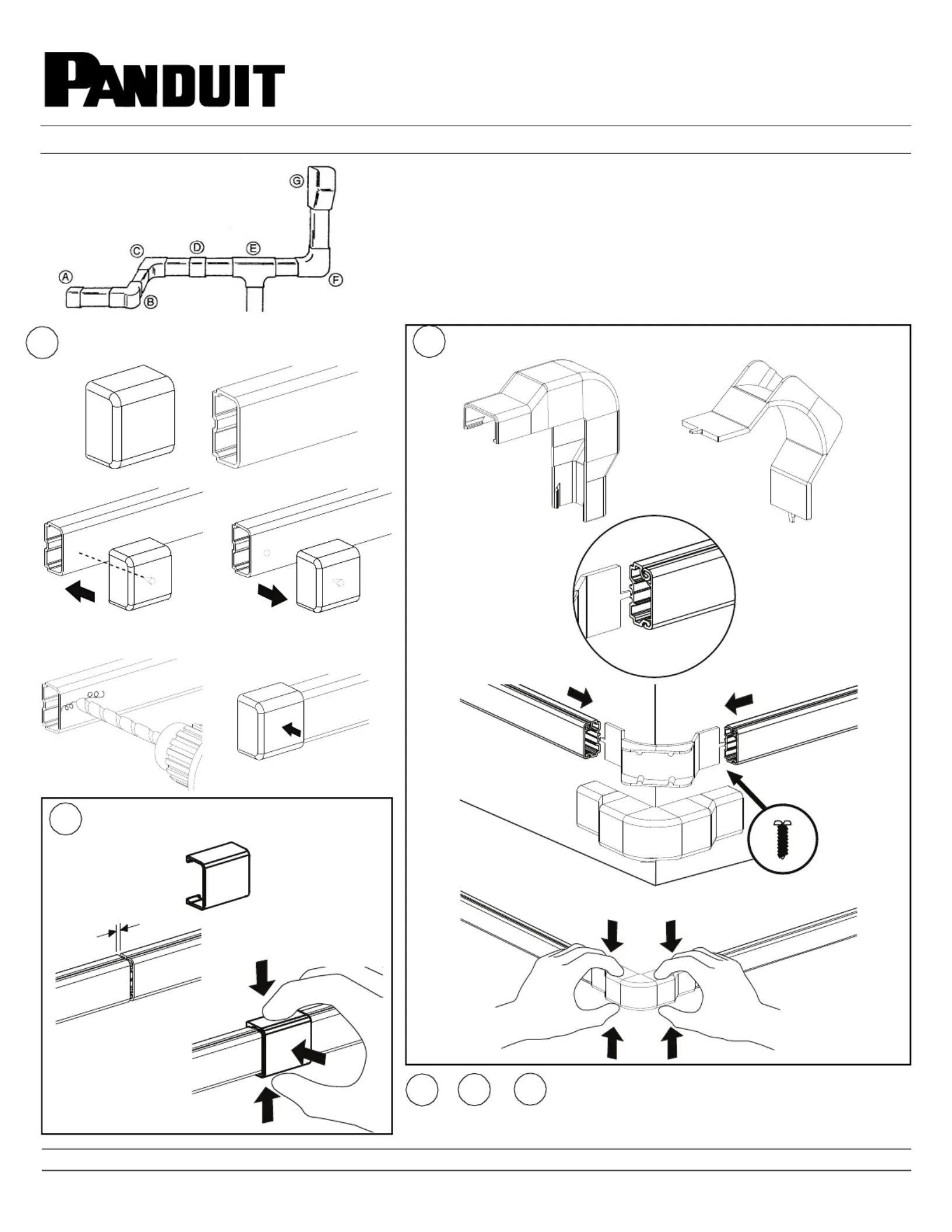 PANDUIT

G
C
D
E
A
B
F