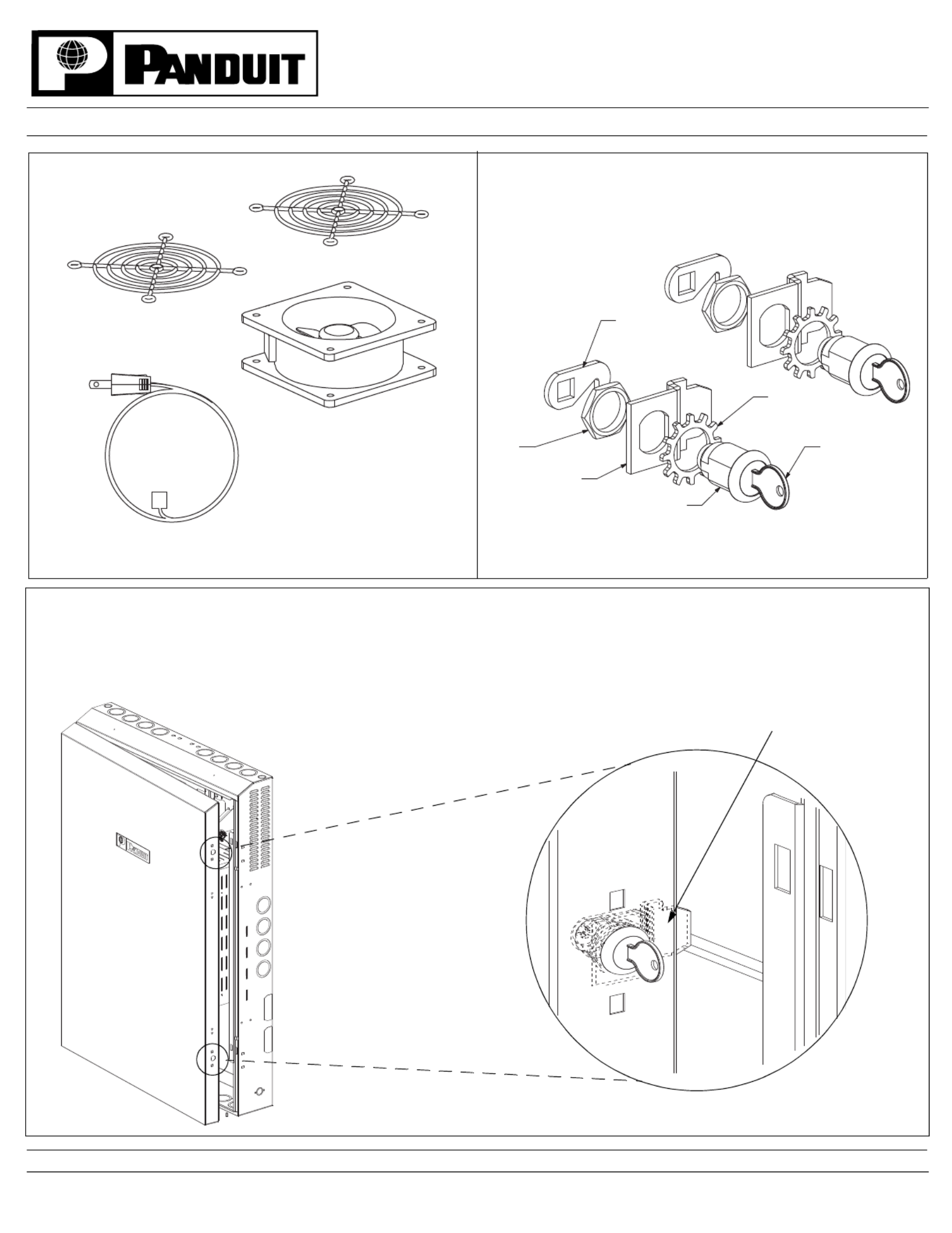 PANDUIT

PANDUIT