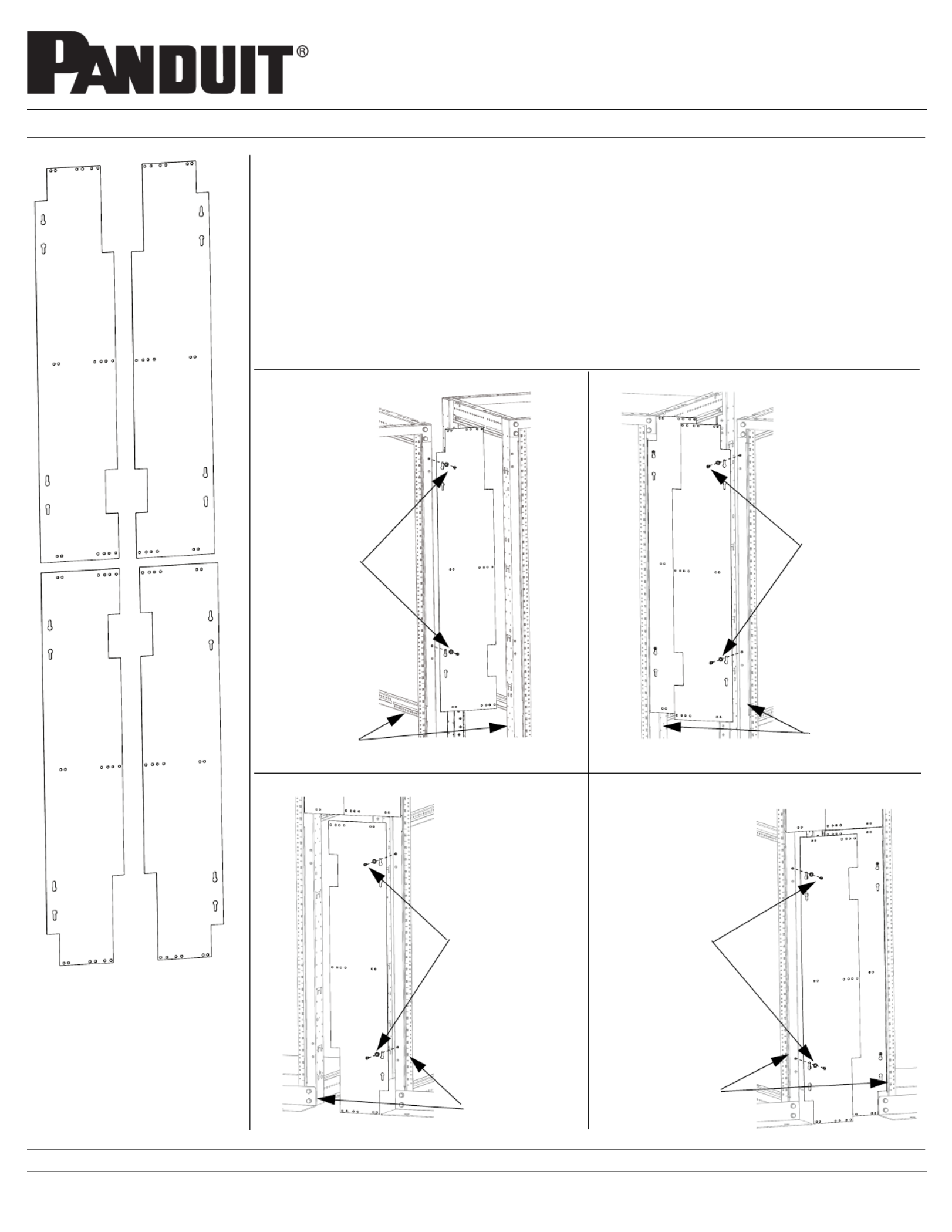 PANDUIT®