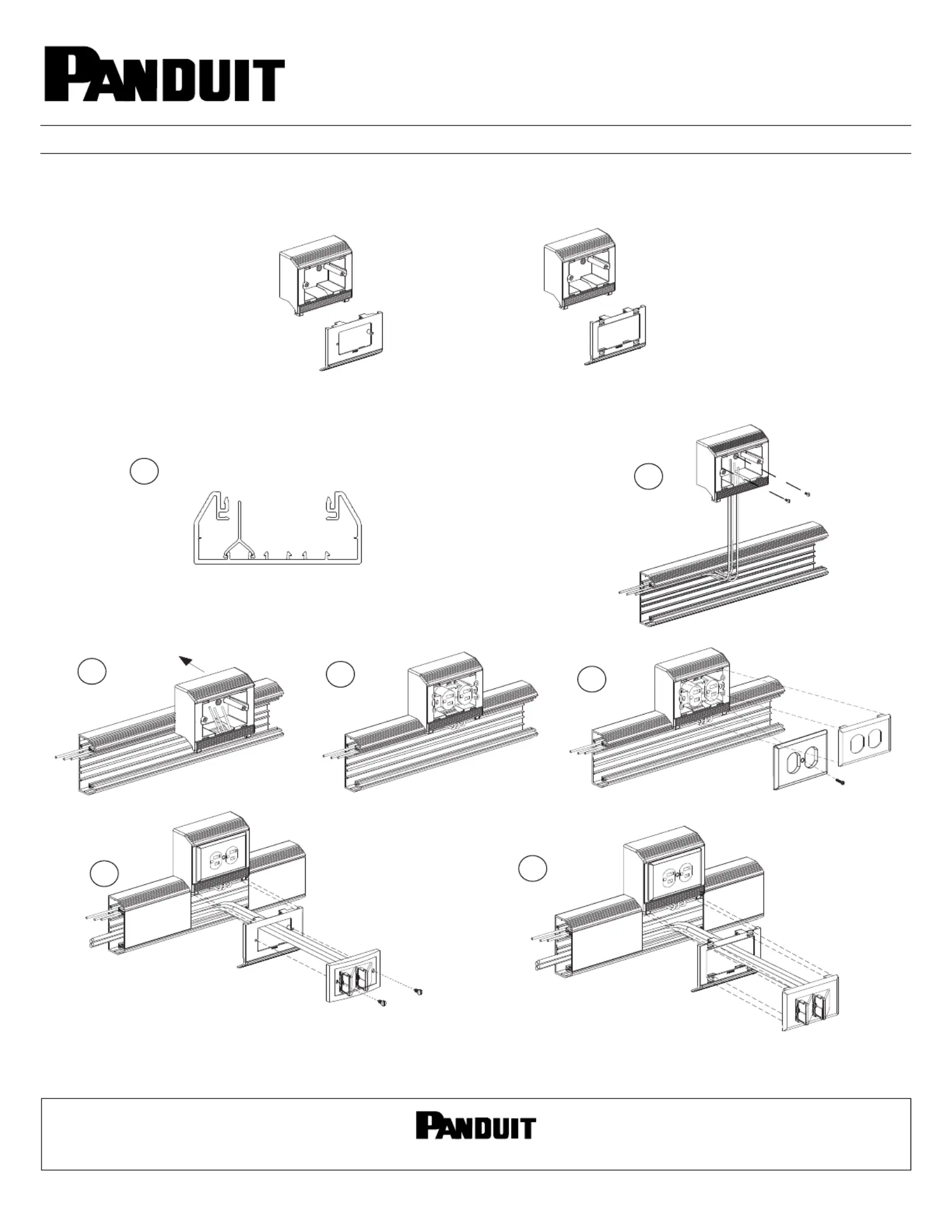 PANDUIT

PANDUIT