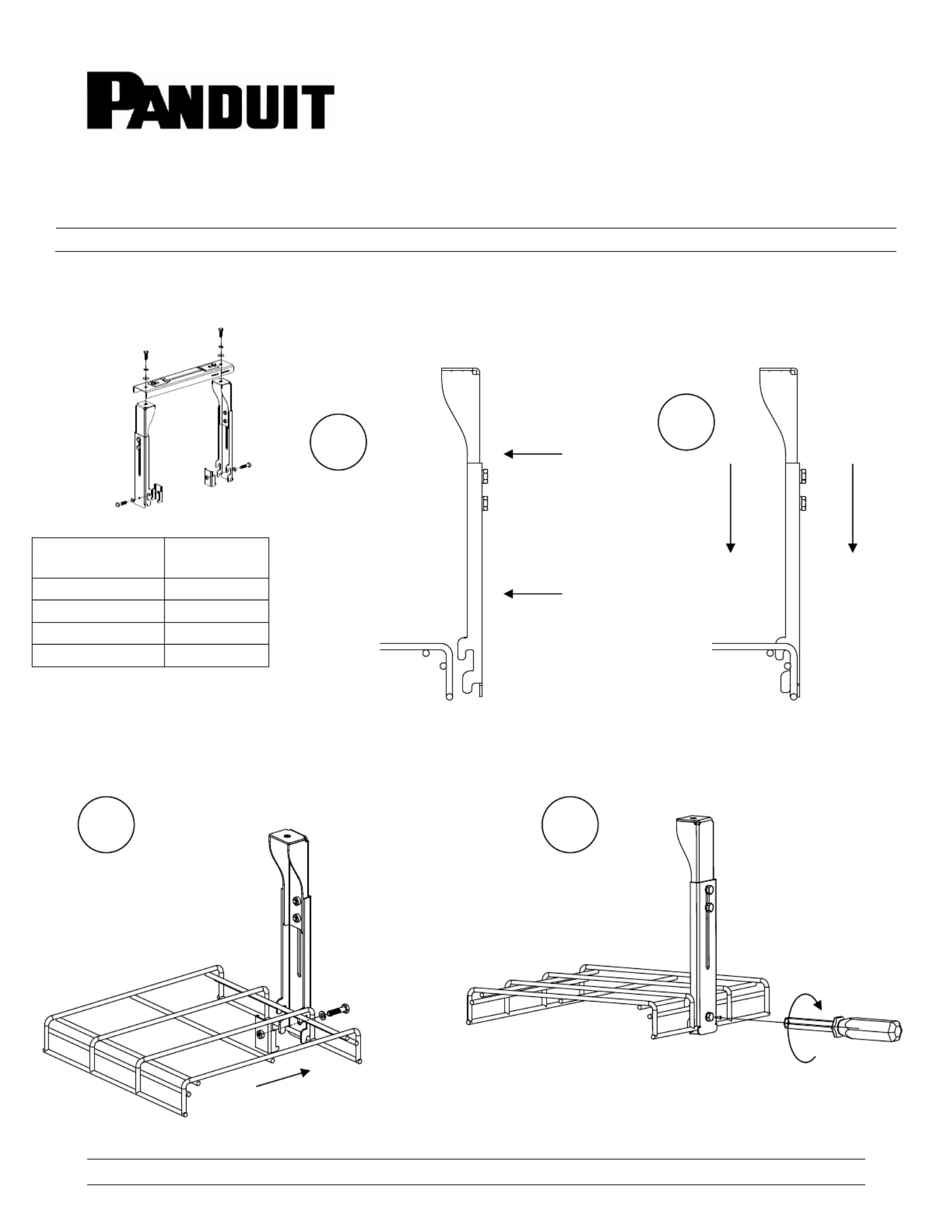 PANDUIT