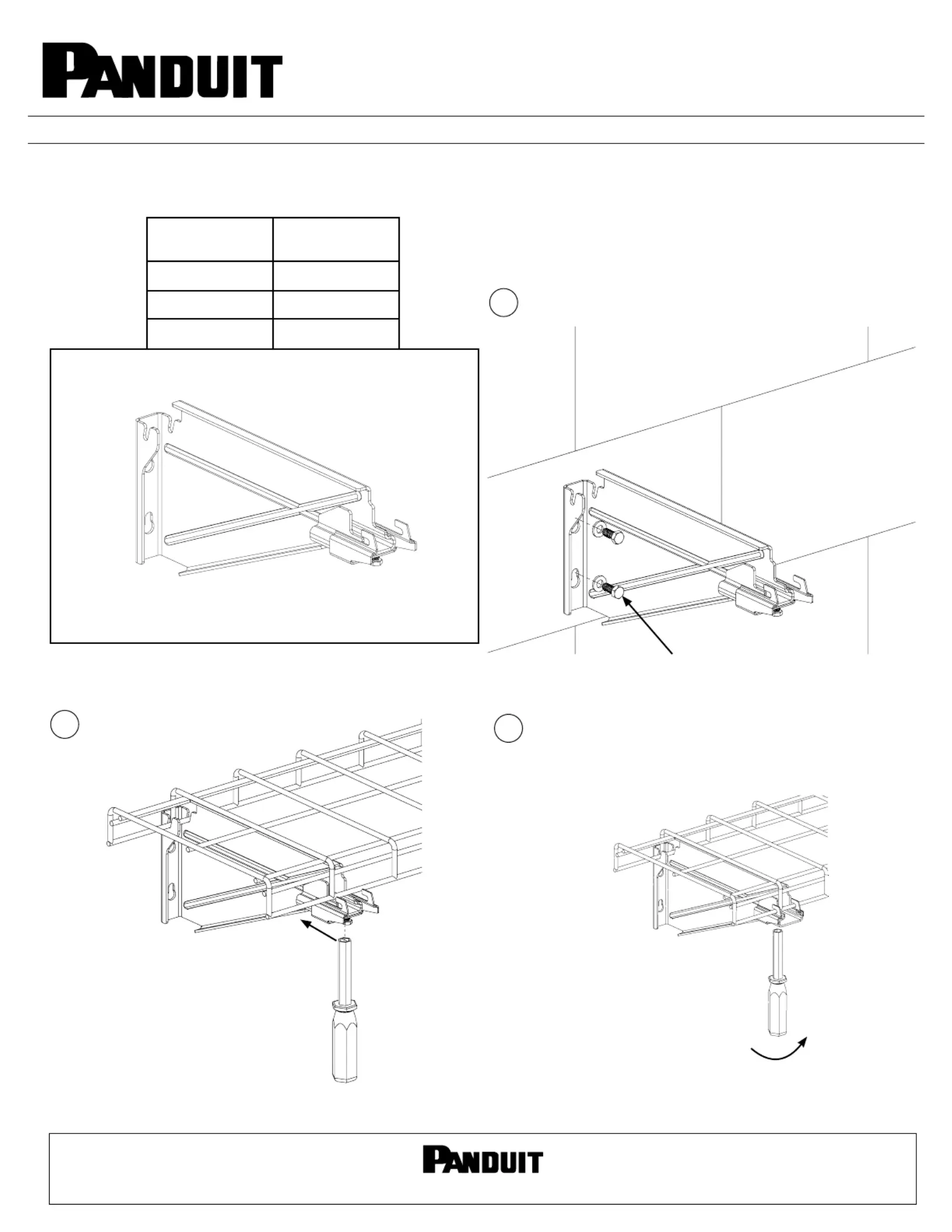 PANDUIT

PANDUIT