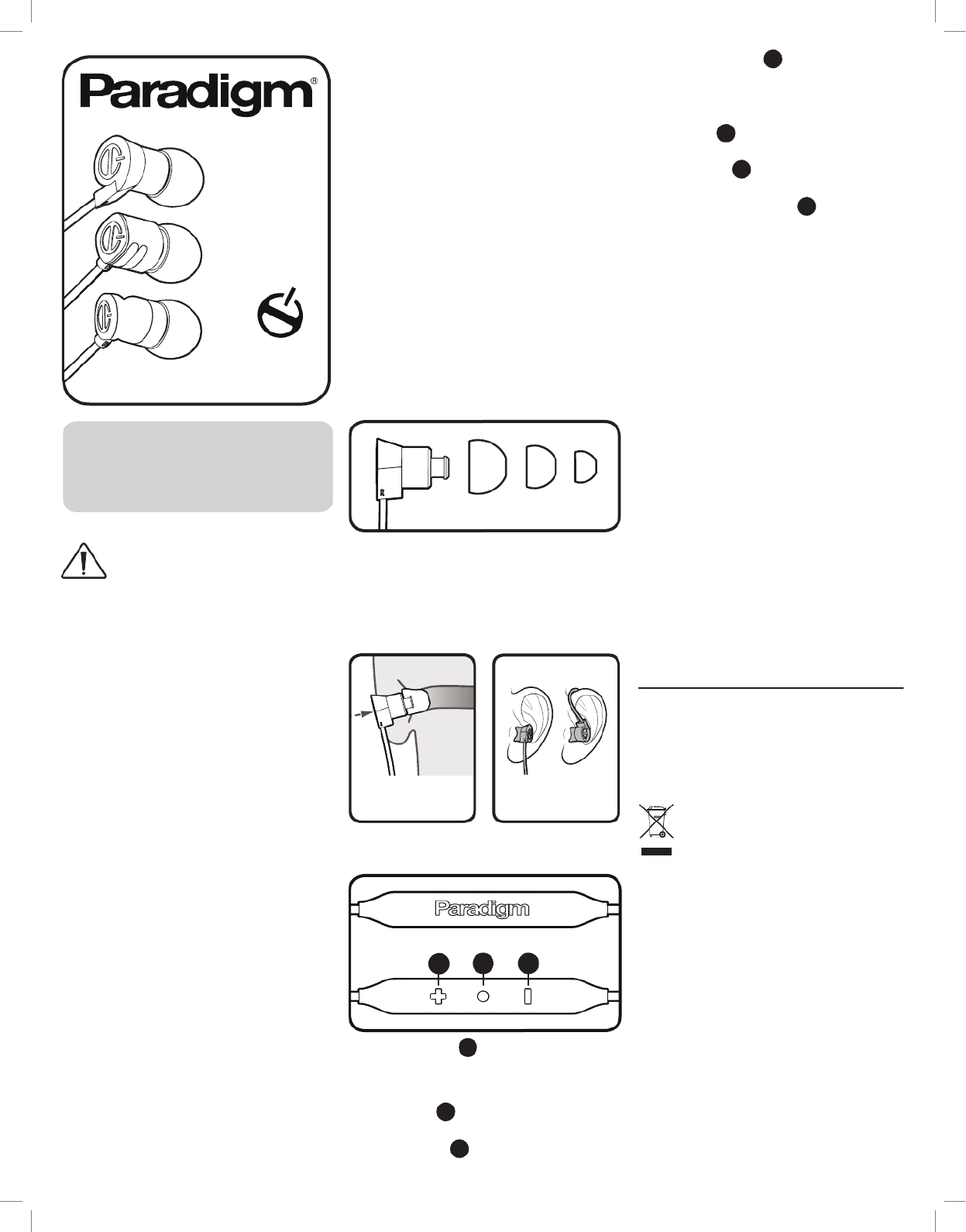 Paradigm®

R

Paradigm