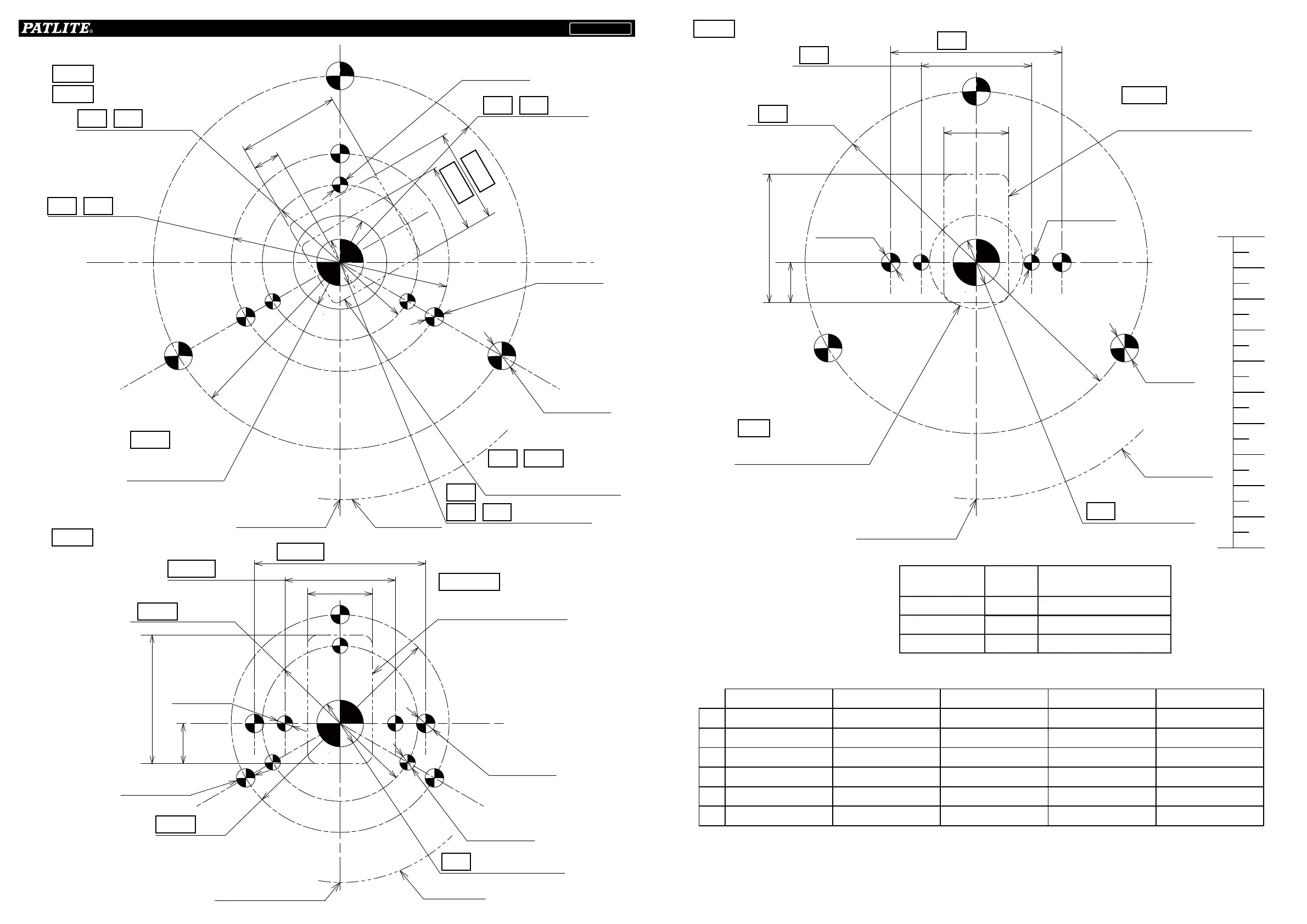 PATLITE®