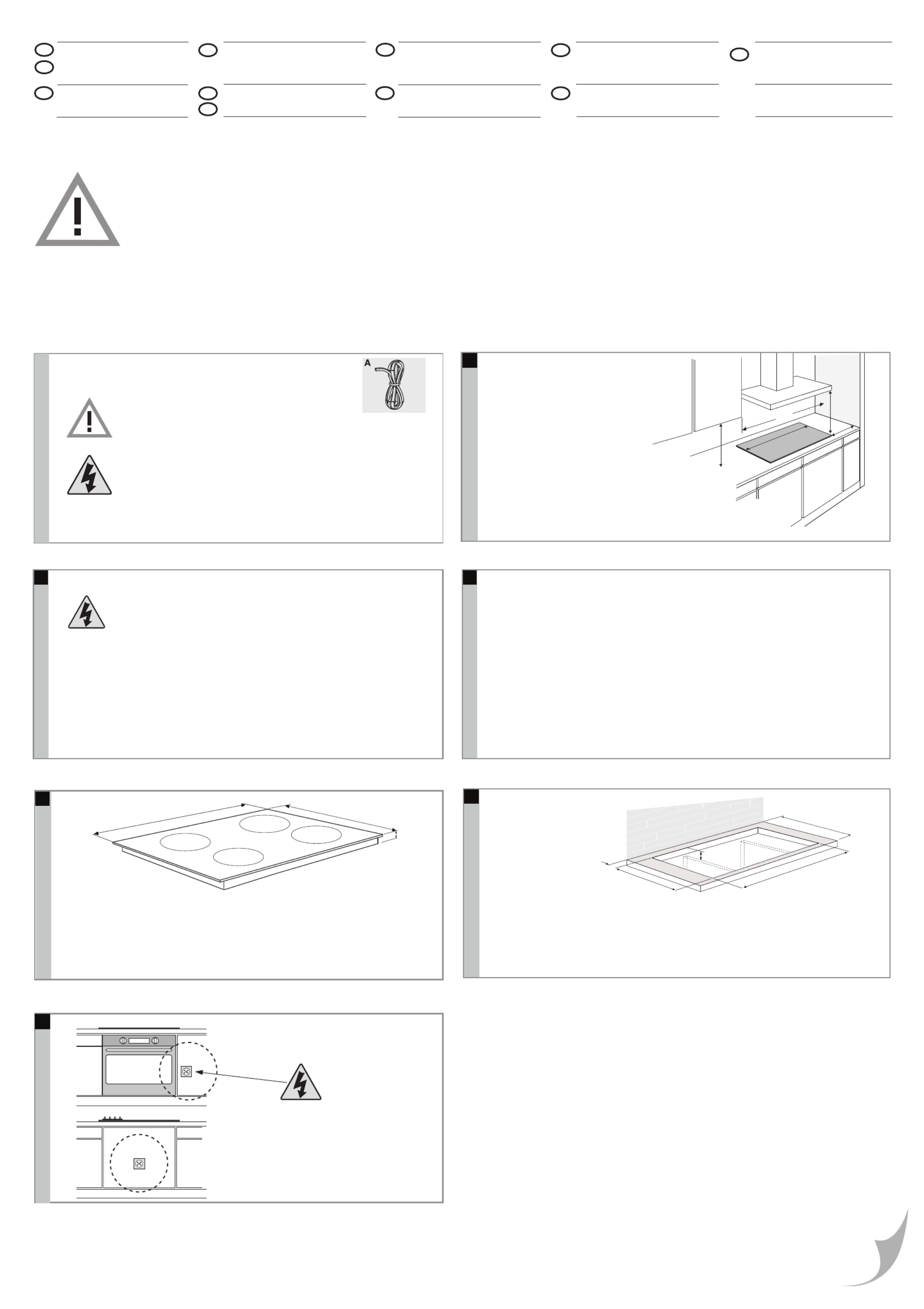 A