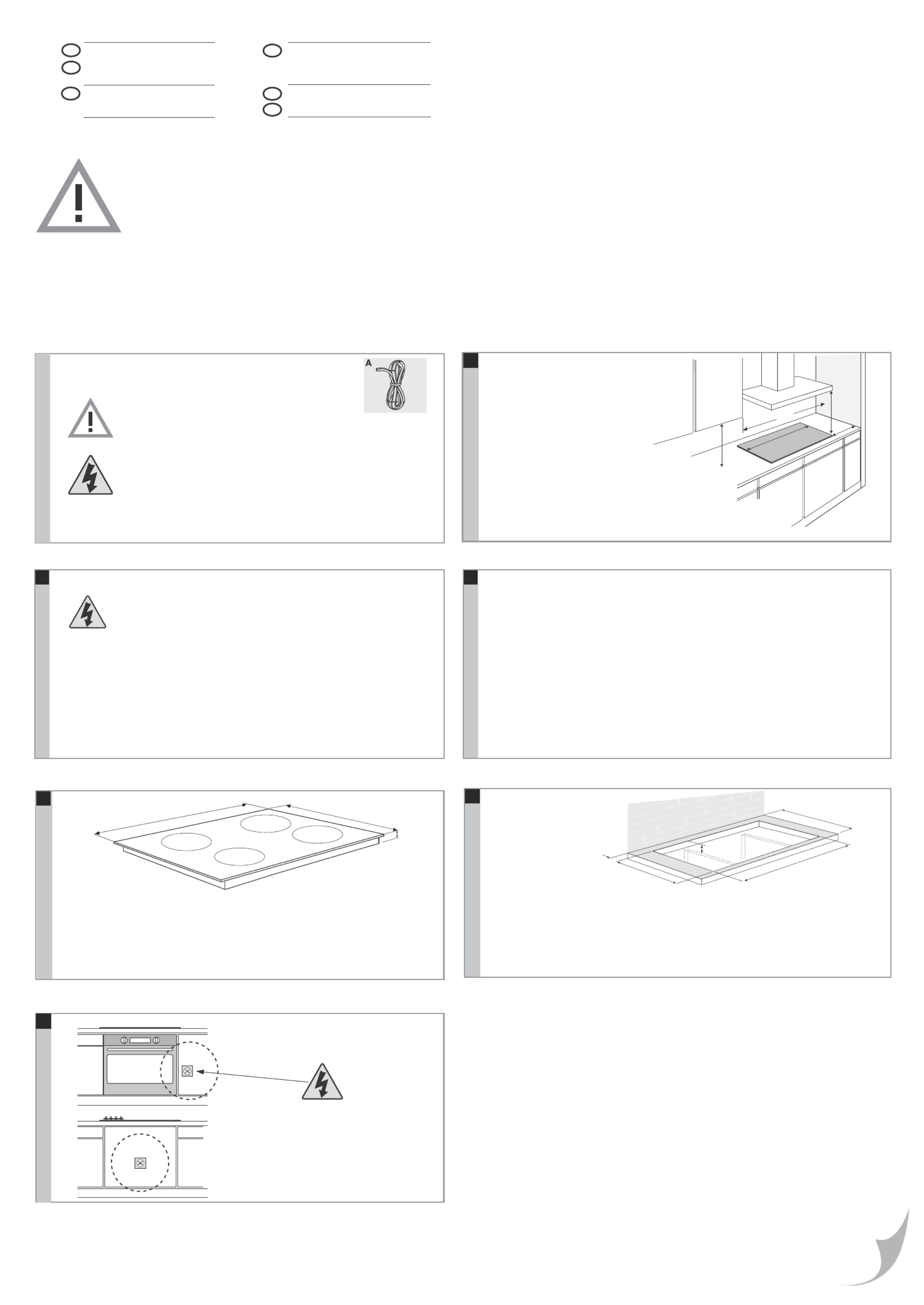 A