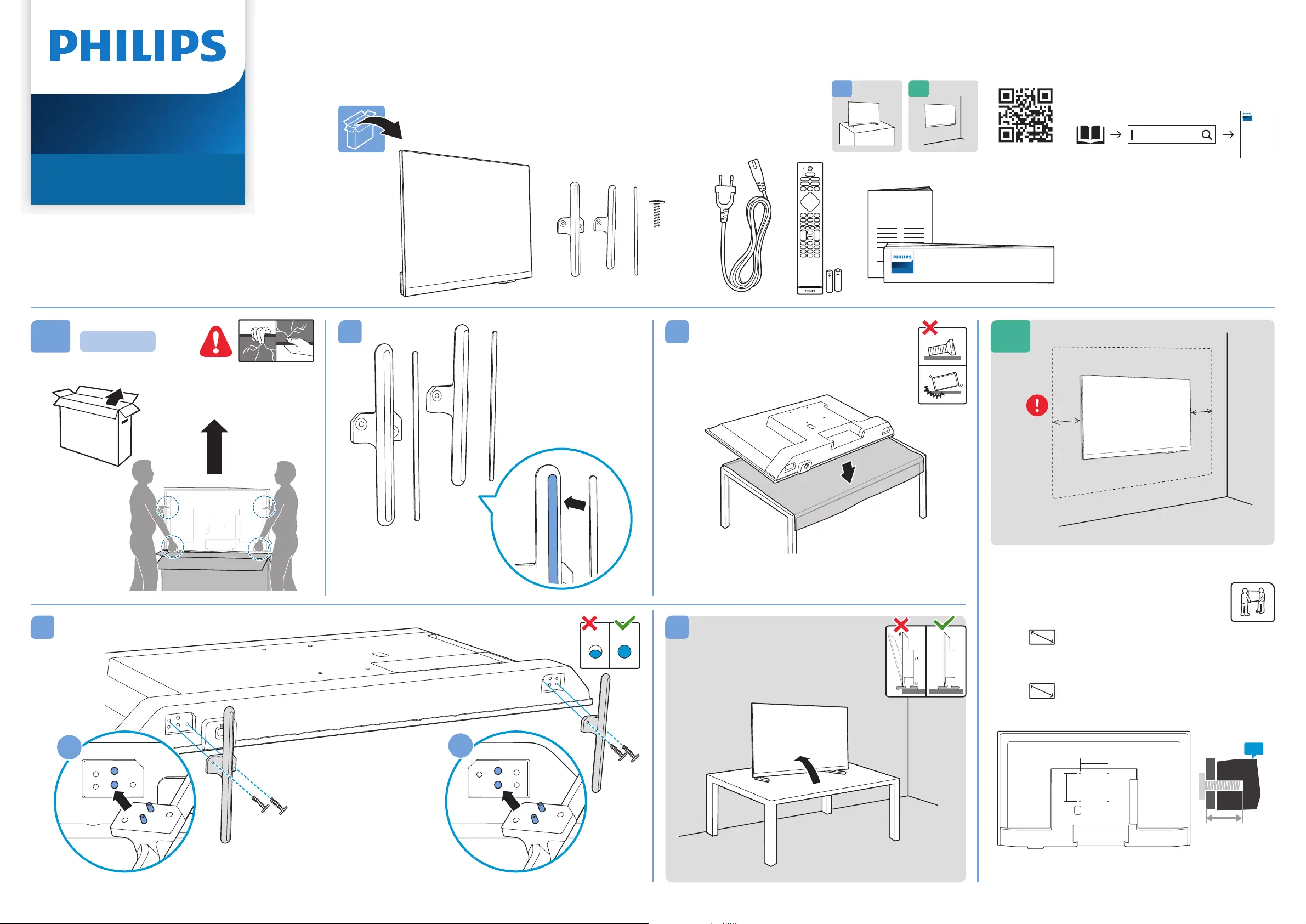 PHILIPS

PHILIPS

PHILIPS