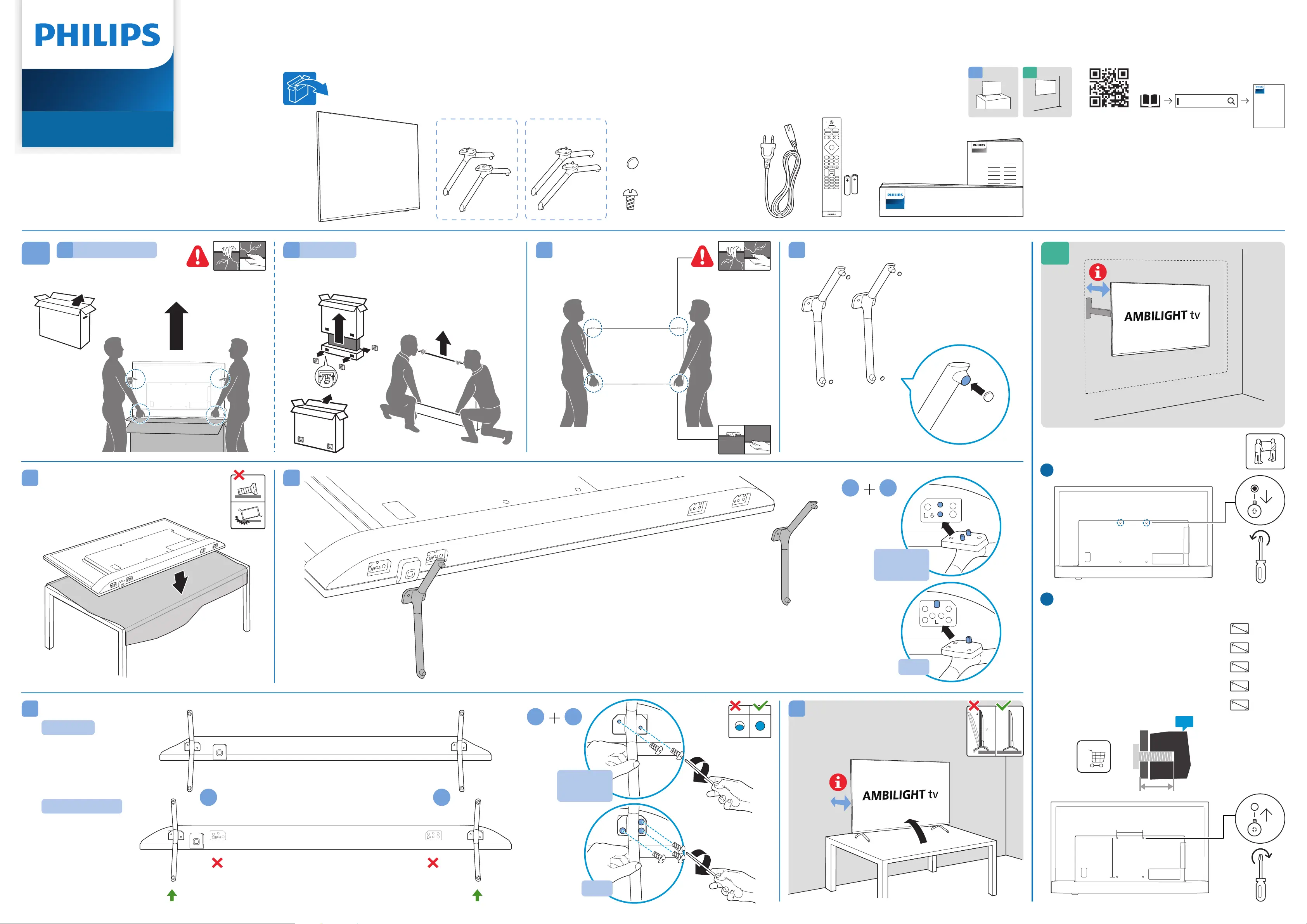 PHILIPS

PHILIPS

PHILIPS

AMBILIGHT tv

AMBILIGHT tv