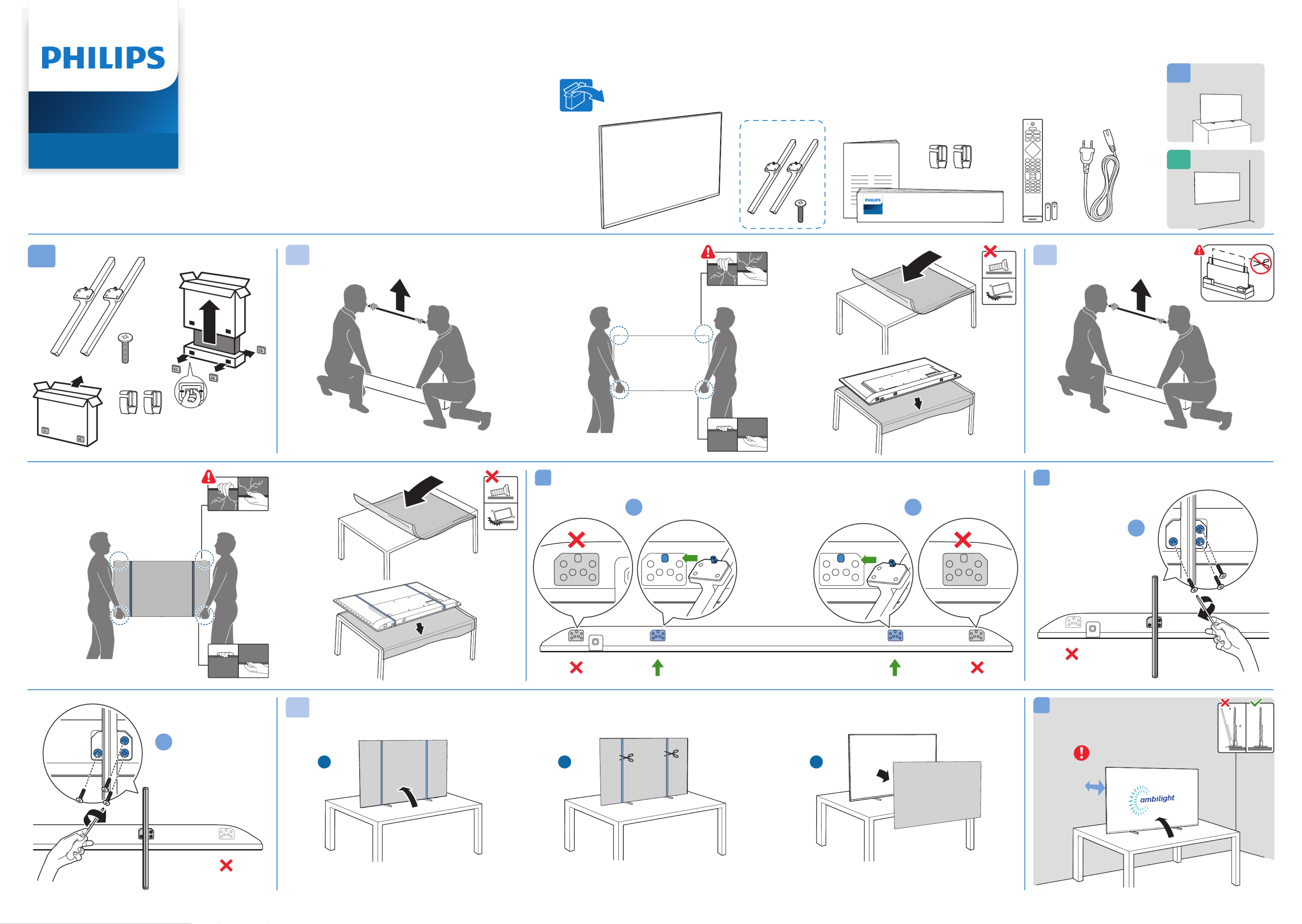 PHILIPS

PHILIPS

ambilight