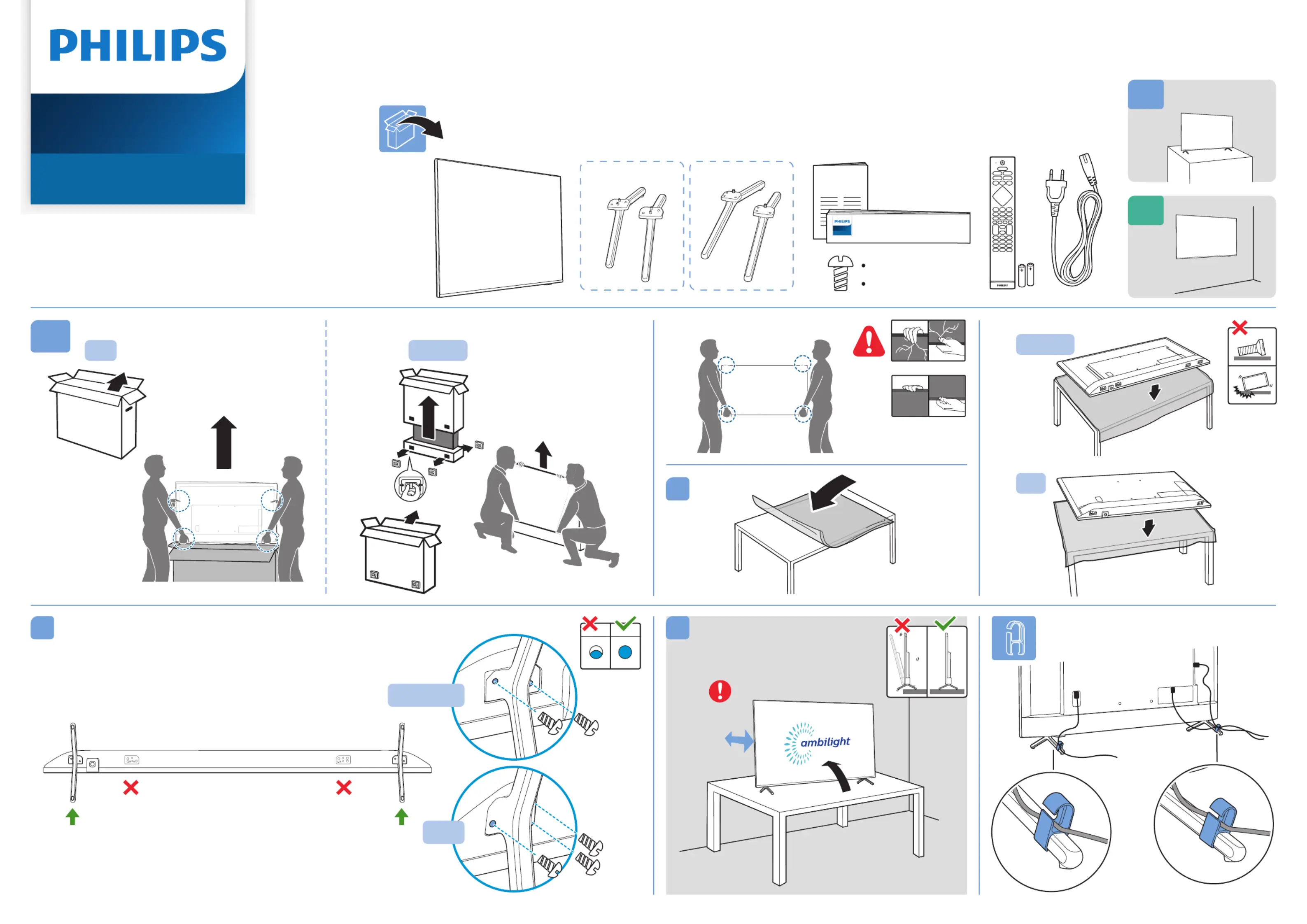 PHILIPS

PHILIPS

PHILIPS

ambilight