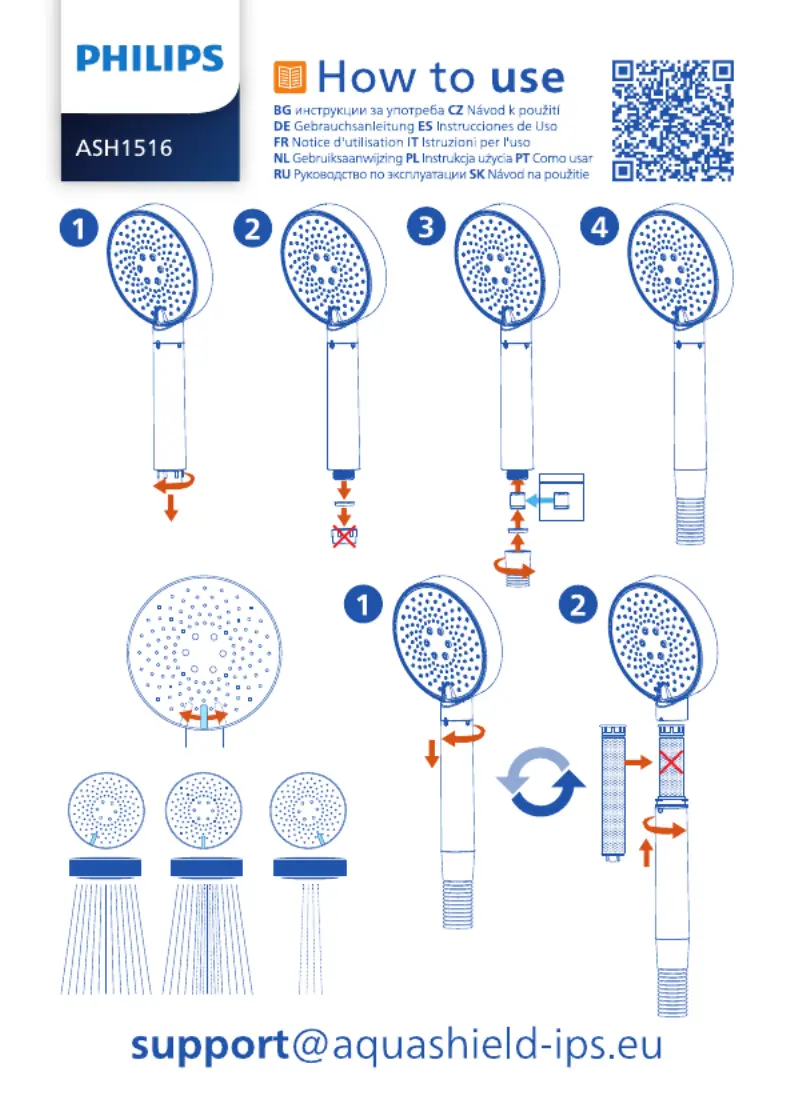 PHILIPS

ASH1516

How to use

BG инструкции за употреба CZ Návod k použití
DE Gebrauchsanleitung ES Instrucciones de Uso
FR Notice d'utilisation IT Istruzioni per l'uso
NL Gebruiksaanwijzing PL Instrukcja użycia PT Como usar
RU Руководство по эксплуатации SK Návod na použitie

1

2

3

4

1

2

support@aquashield-ips.eu